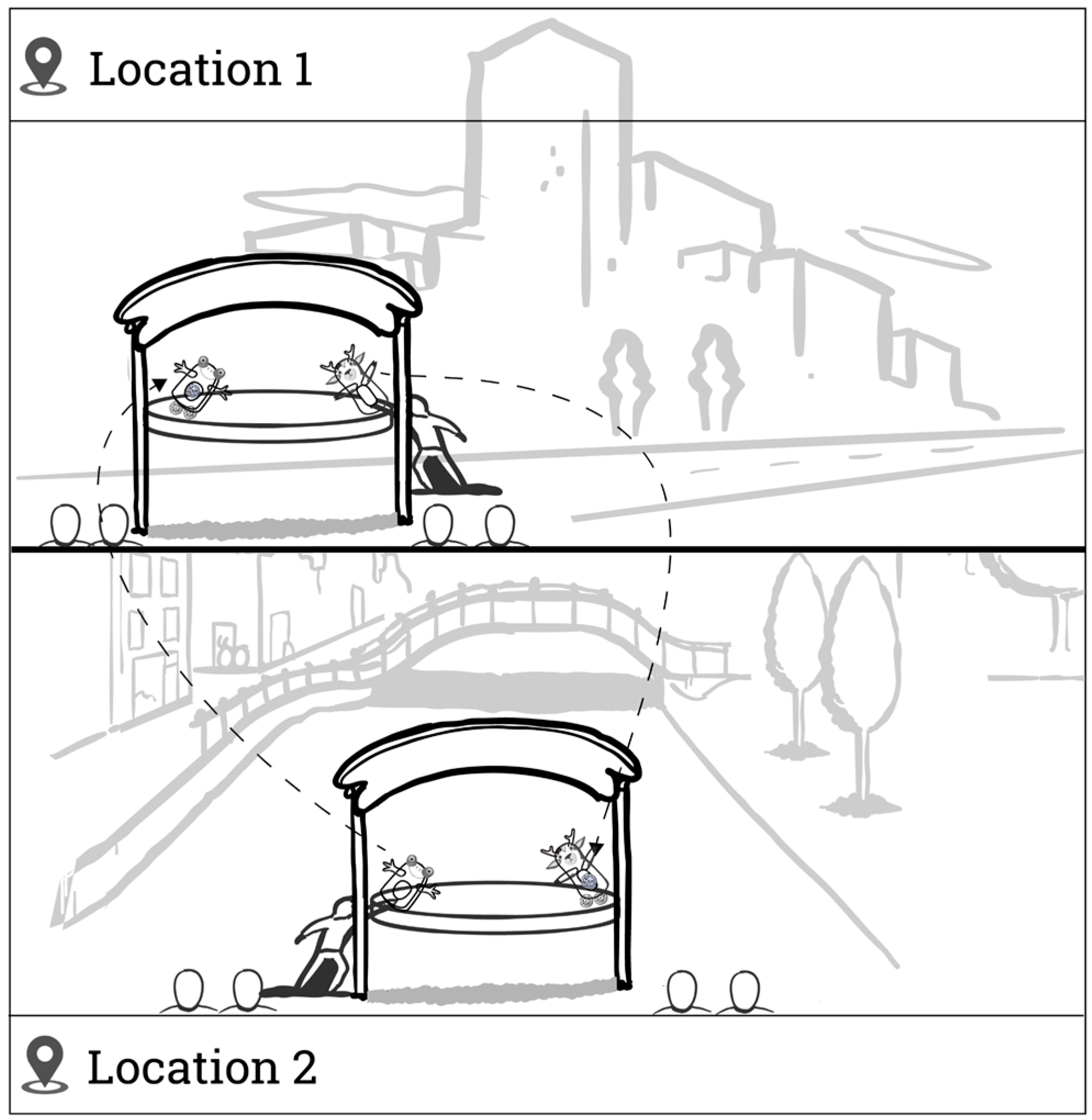 Location 1

Location 2