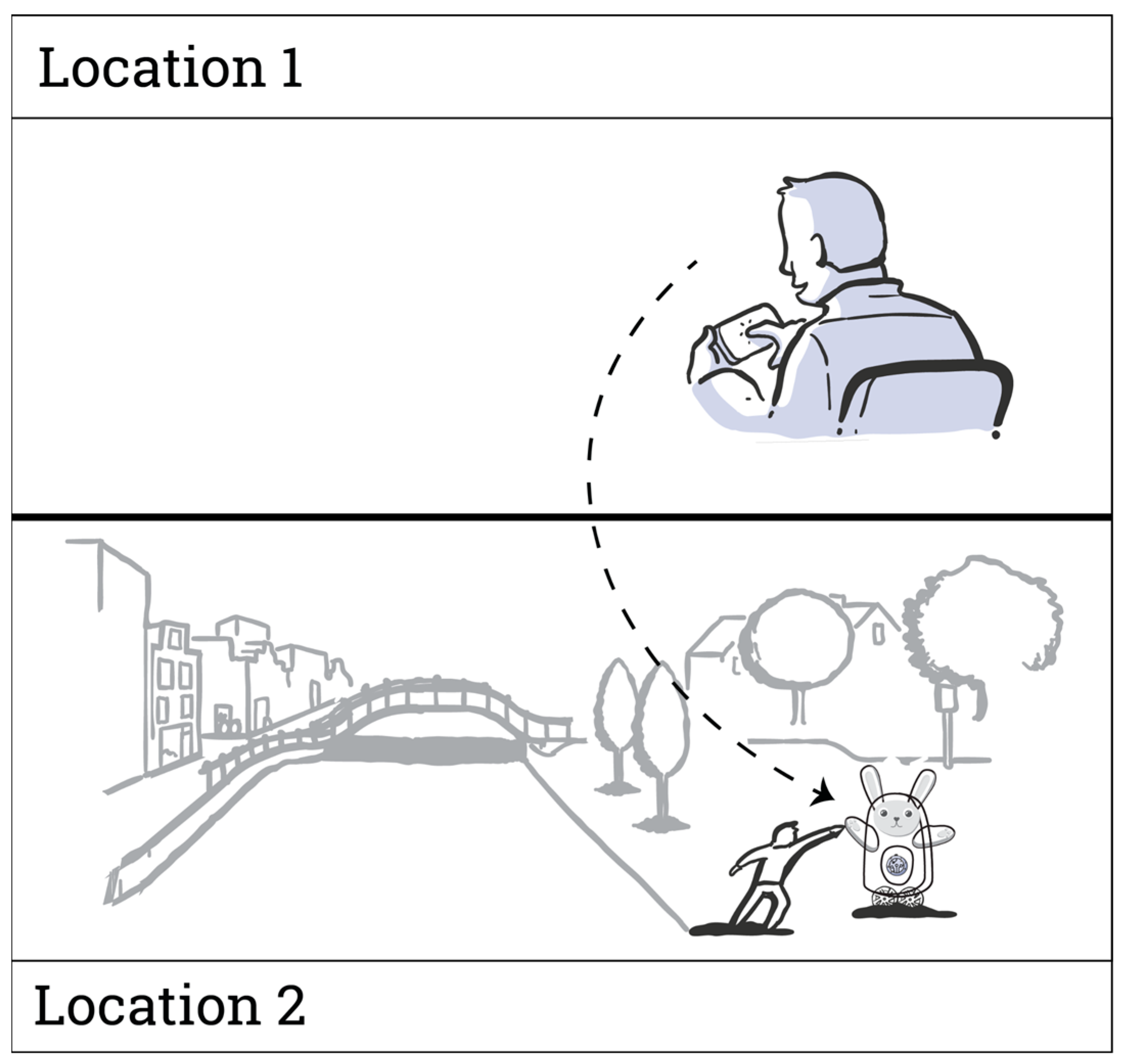 Location 1

Location 2