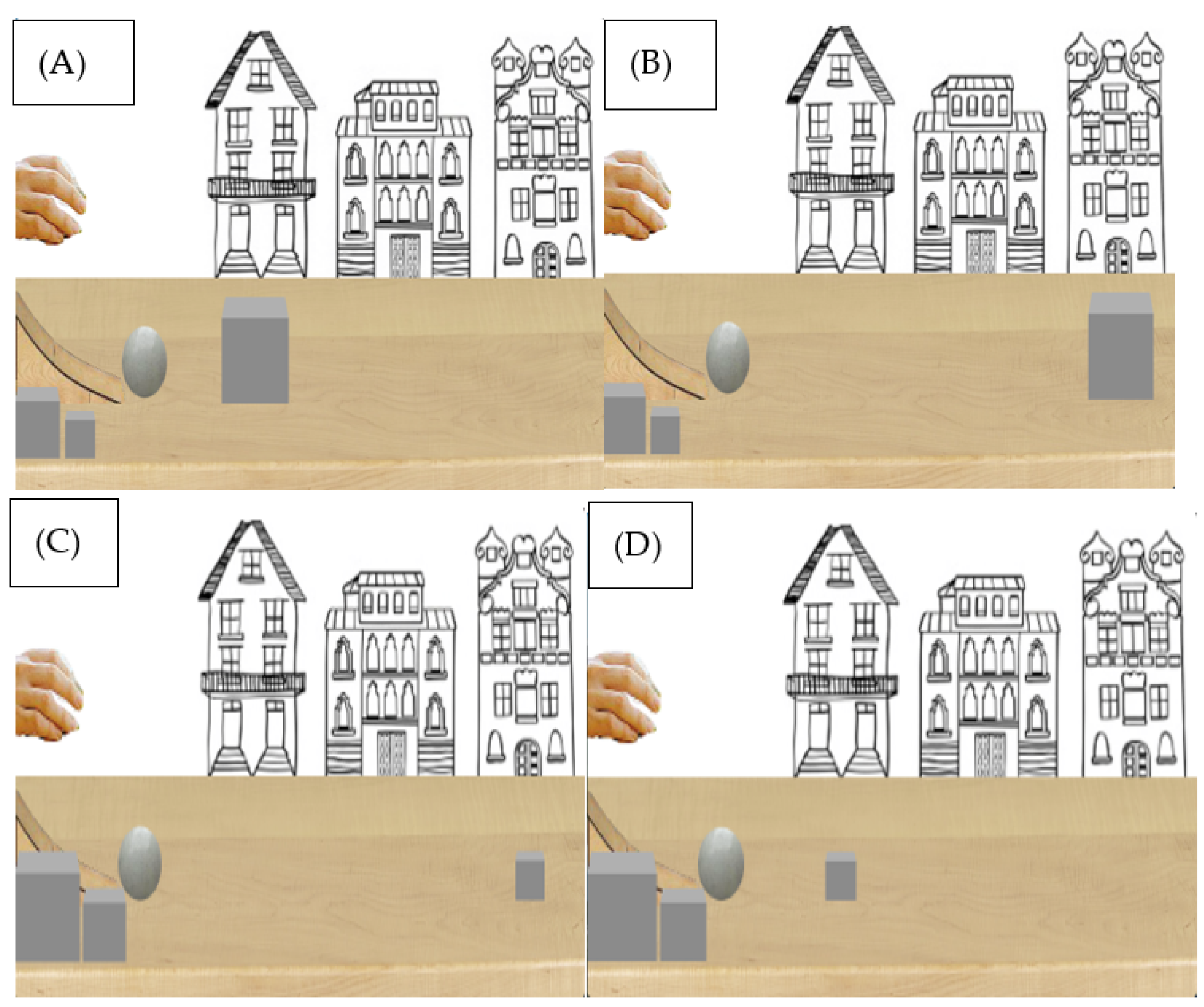 (A)

(B)

(C)

(D)