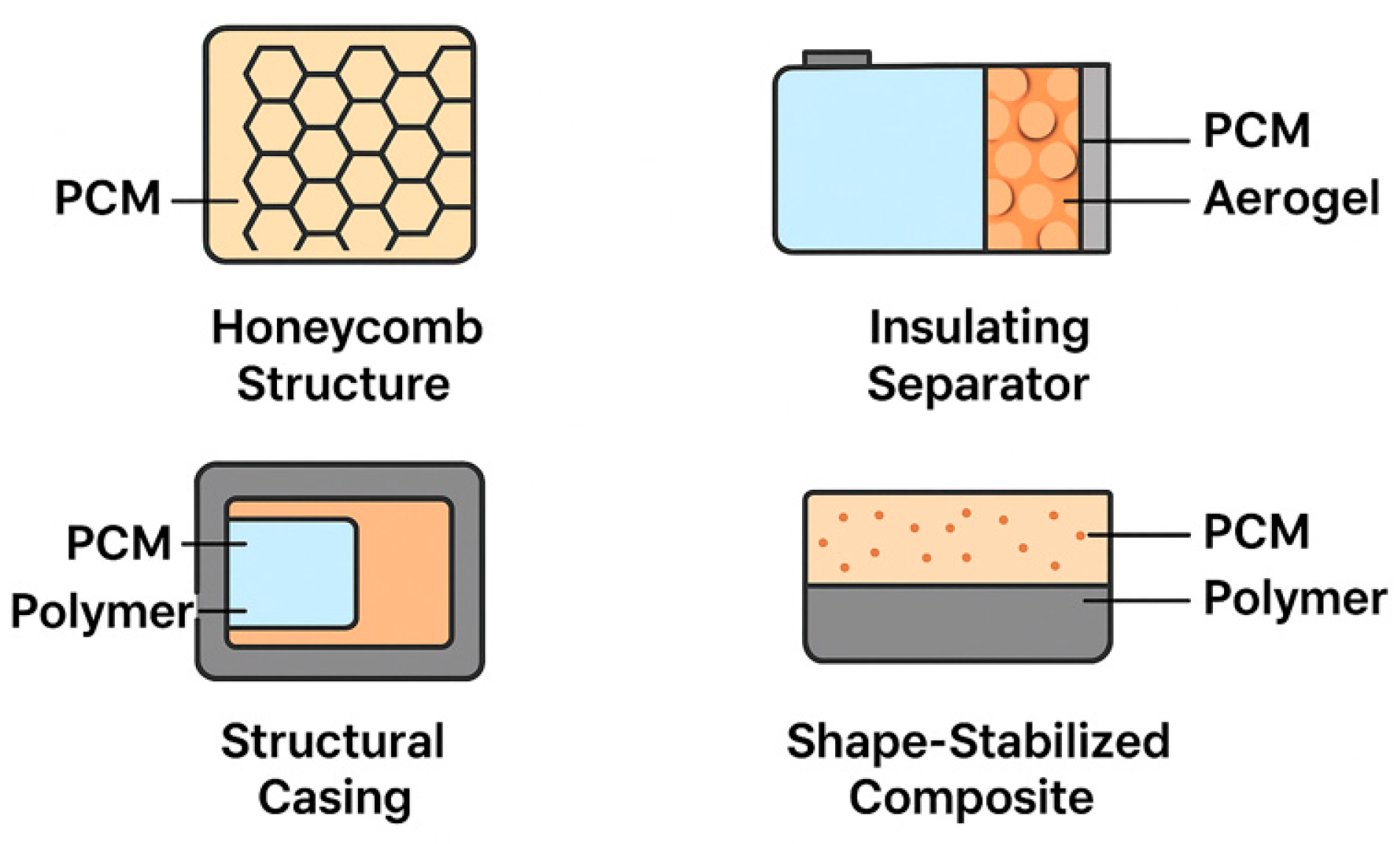 PCM

Honeycomb Structure

PCM
Aerogel

Insulating Separator

PCM
Polymer

Structural Casing

PCM
Polymer

Shape-Stabilized Composite