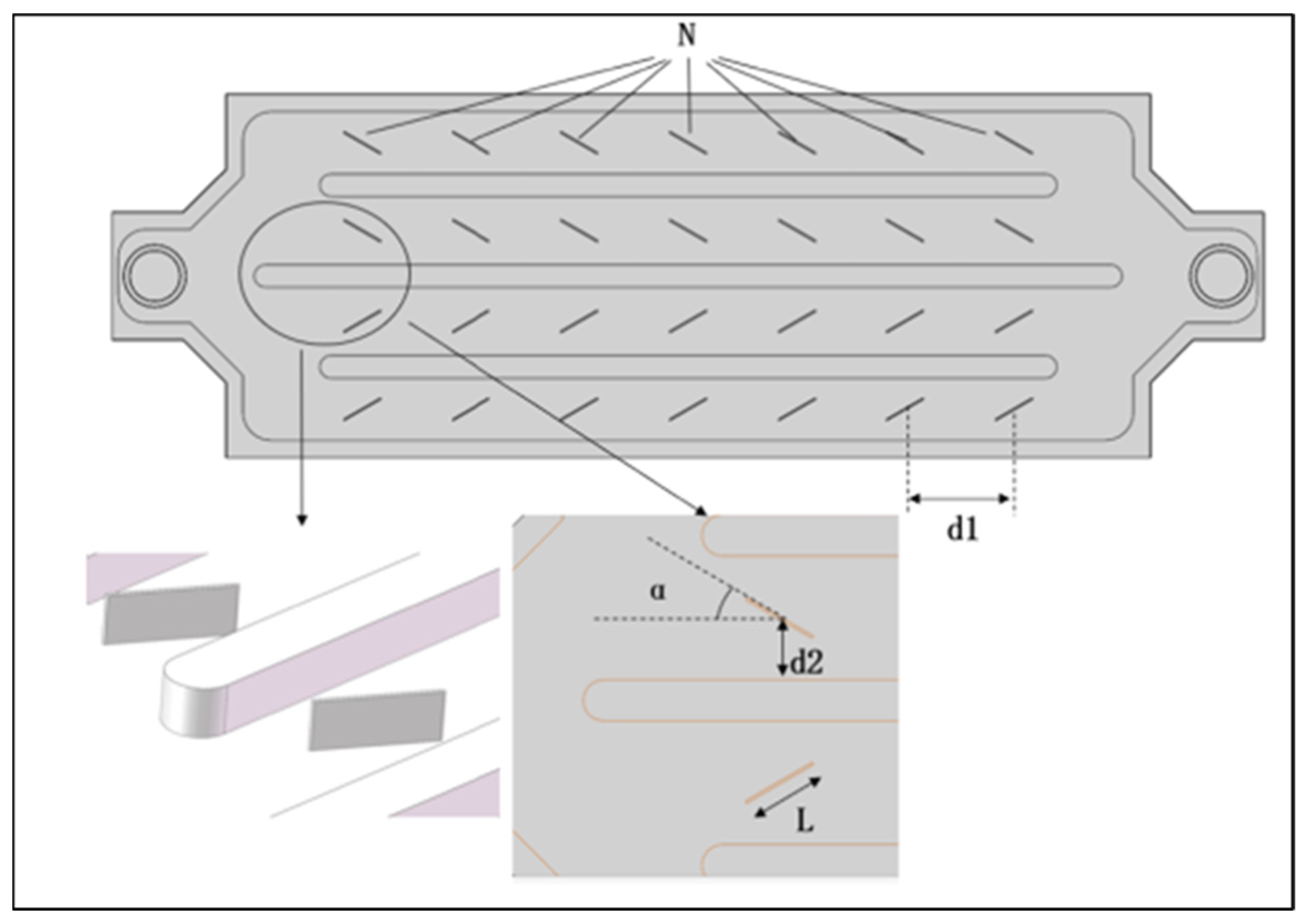 N

d1

α

d2

L