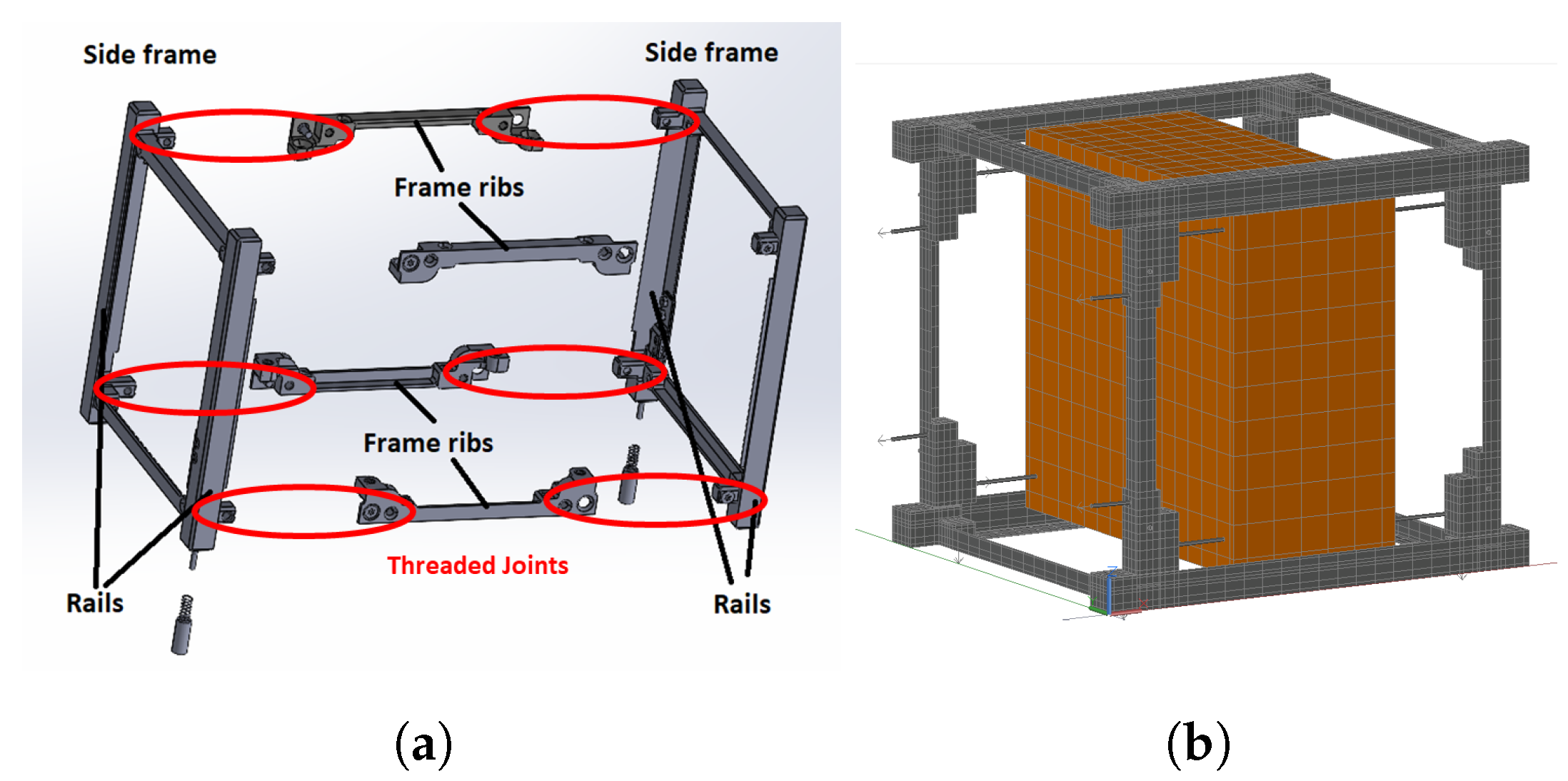 Side frame

Side frame

Frame ribs

Frame ribs

Threaded Joints

Rails

Rails

(a)

(b)