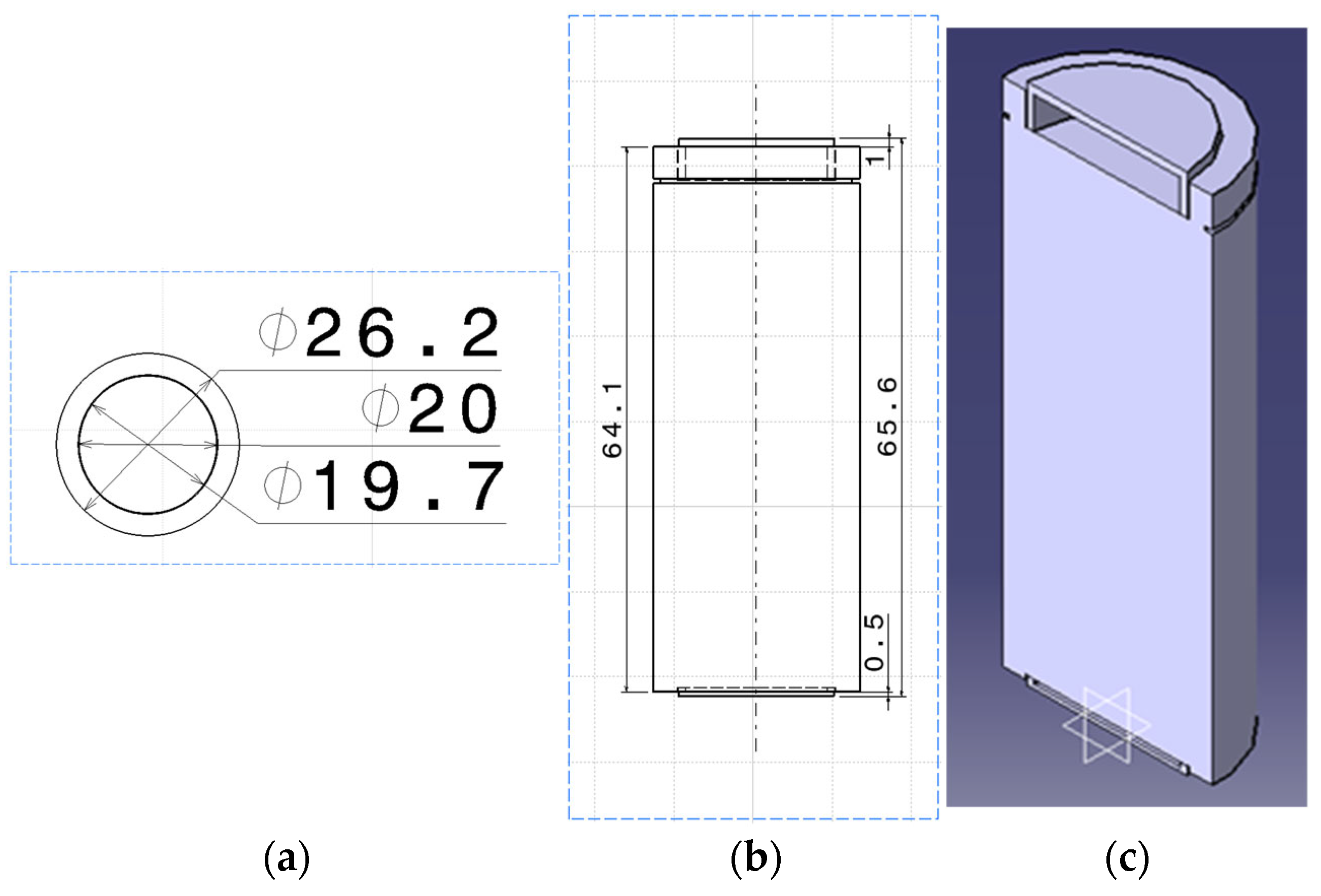 $\phi$26.2
$\phi$20
$\phi$19.7

64.1
1
65.6
0.5

(a)
(b)
(c)