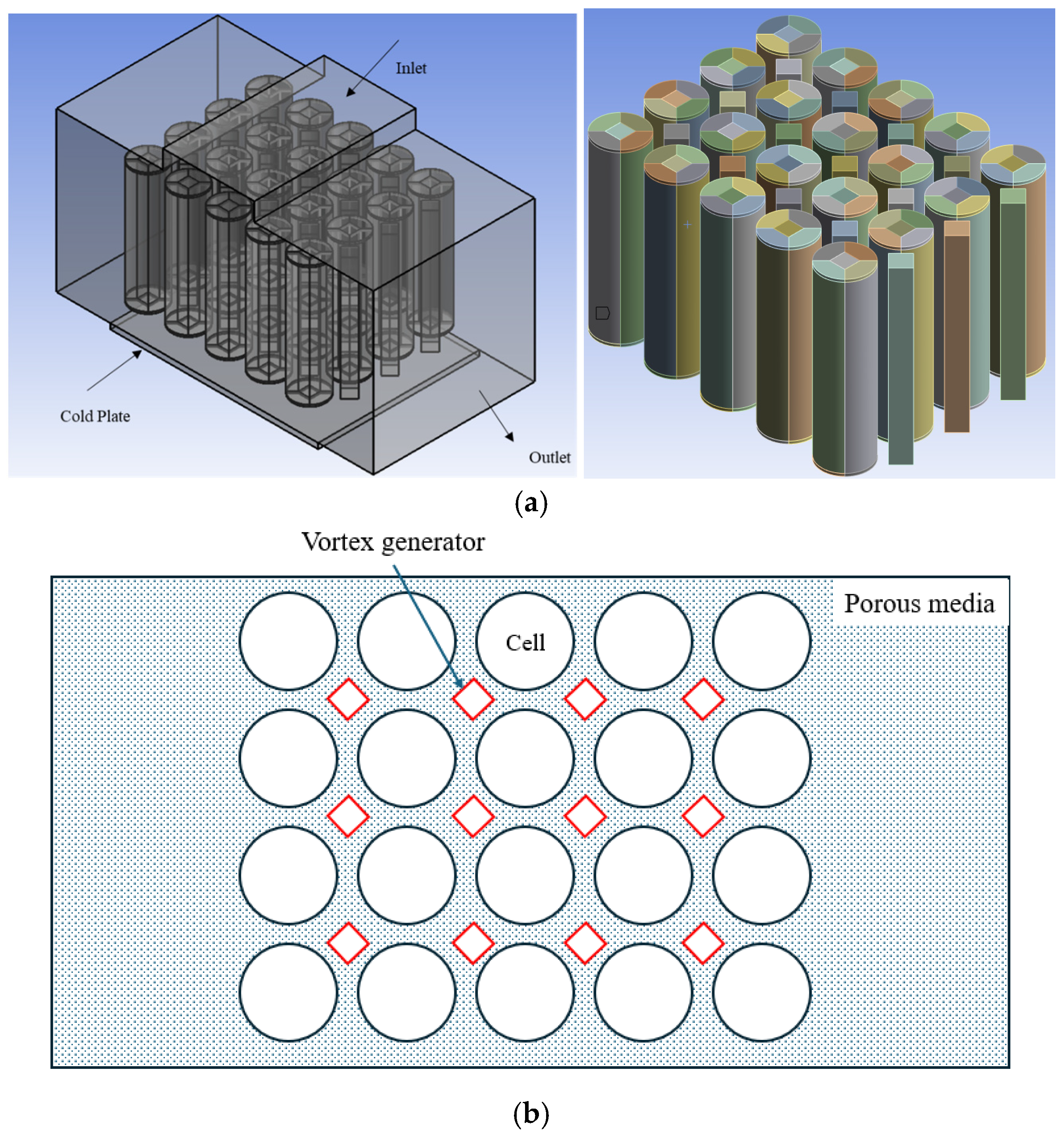 Inlet

Cold Plate

Outlet

(a)

Vortex generator

Porous media

Cell

(b)