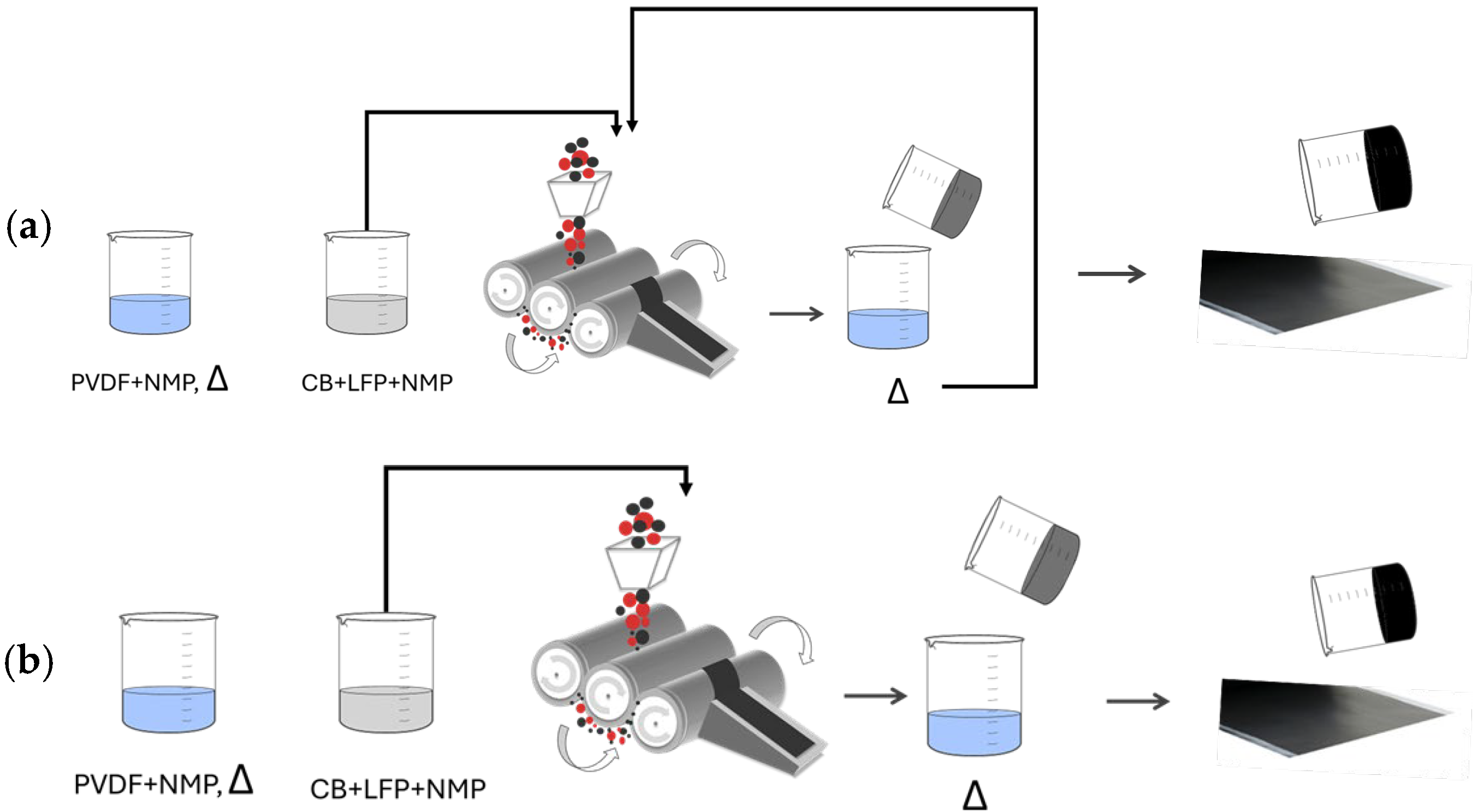 (a)

PVDF+NMP, Δ

CB+LFP+NMP

Δ

(b)

PVDF+NMP, Δ

CB+LFP+NMP

Δ