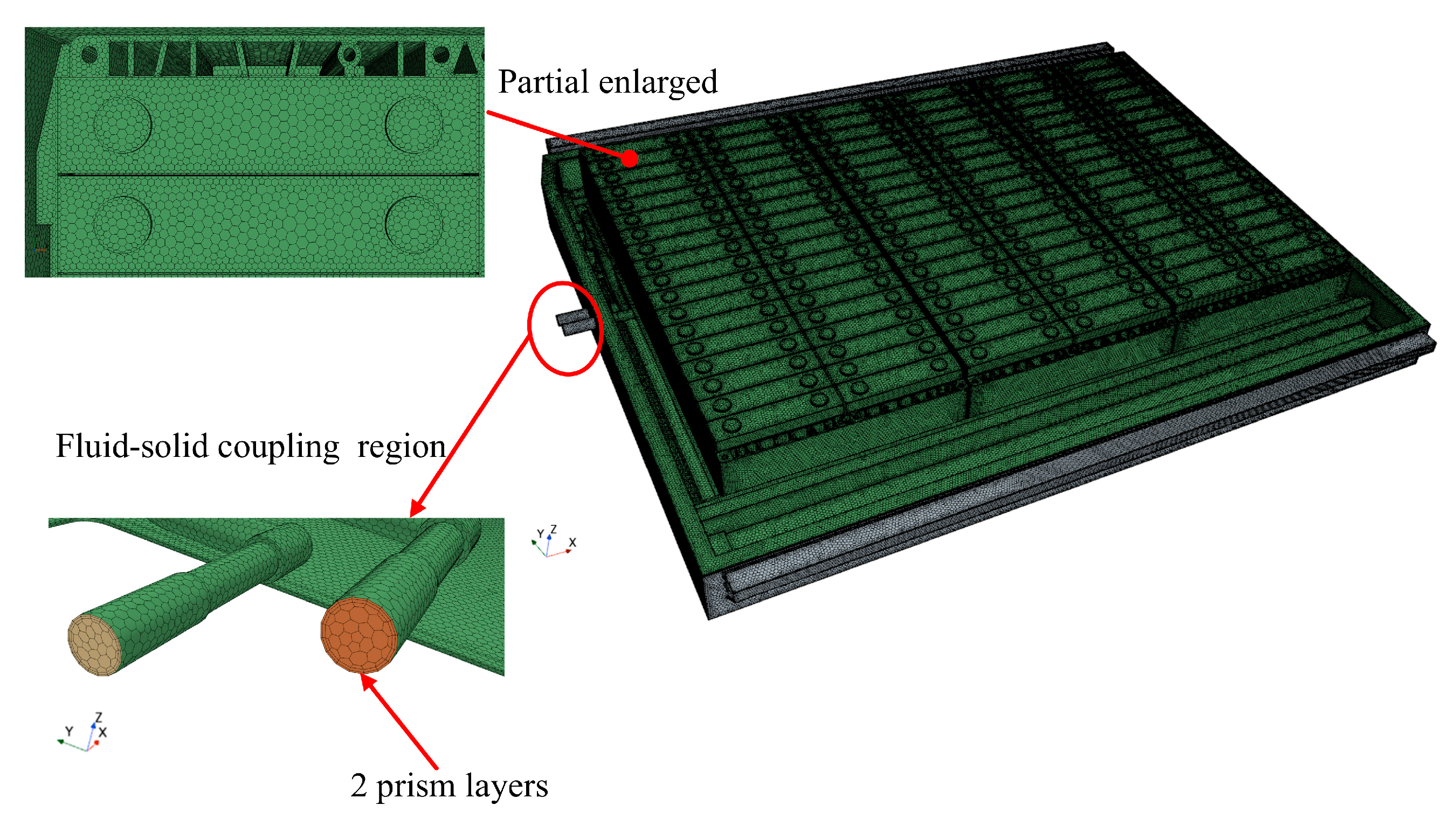 Partial enlarged

Fluid-solid coupling region

Y Z X

Y Z X

2 prism layers