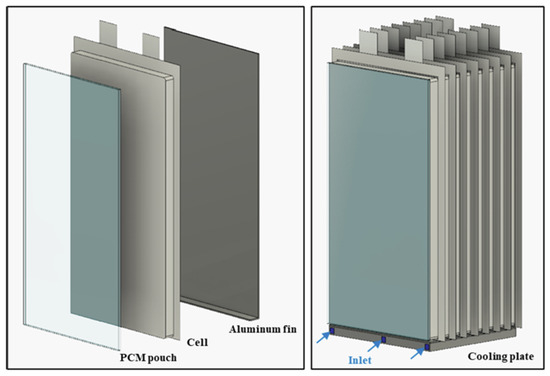 Aluminum fin

Cell

PCM pouch

Inlet

Cooling plate