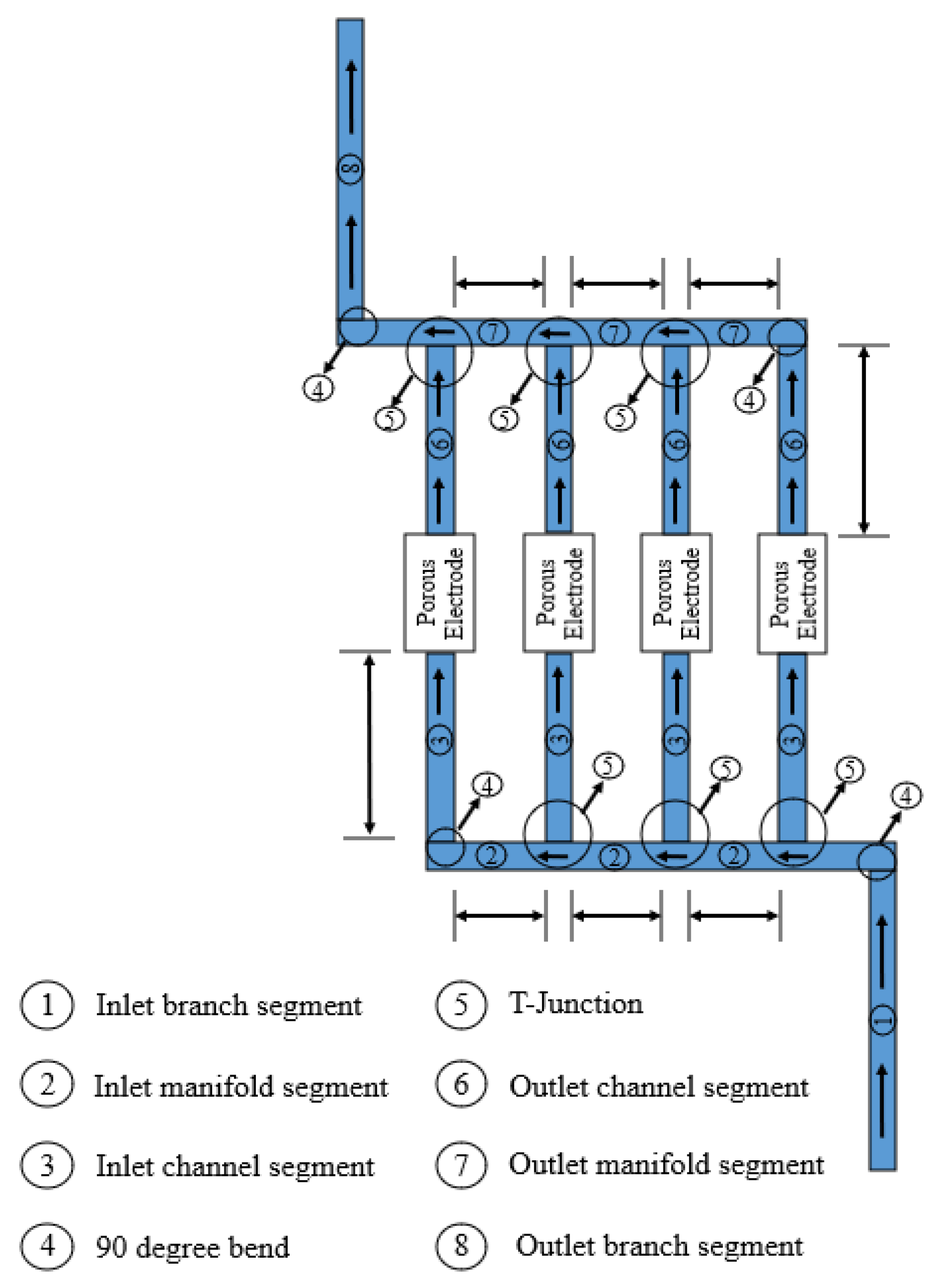 8
7 7 7
4 5 5 5 4
6 6 6 6
Porous Electrode
Porous Electrode
Porous Electrode
Porous Electrode
3 3 3 3
4 5 5 5 4
2 2 2
1

1 Inlet branch segment
2 Inlet manifold segment
3 Inlet channel segment
4 90 degree bend

5 T-Junction
6 Outlet channel segment
7 Outlet manifold segment
8 Outlet branch segment