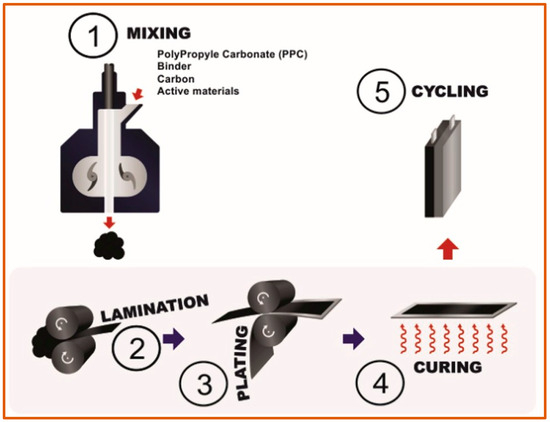 1 MIXING

PolyPropyle Carbonate (PPC)
Binder
Carbon
Active materials

5 CYCLING

LAMINATION

2

PLATING

3

CURING

4