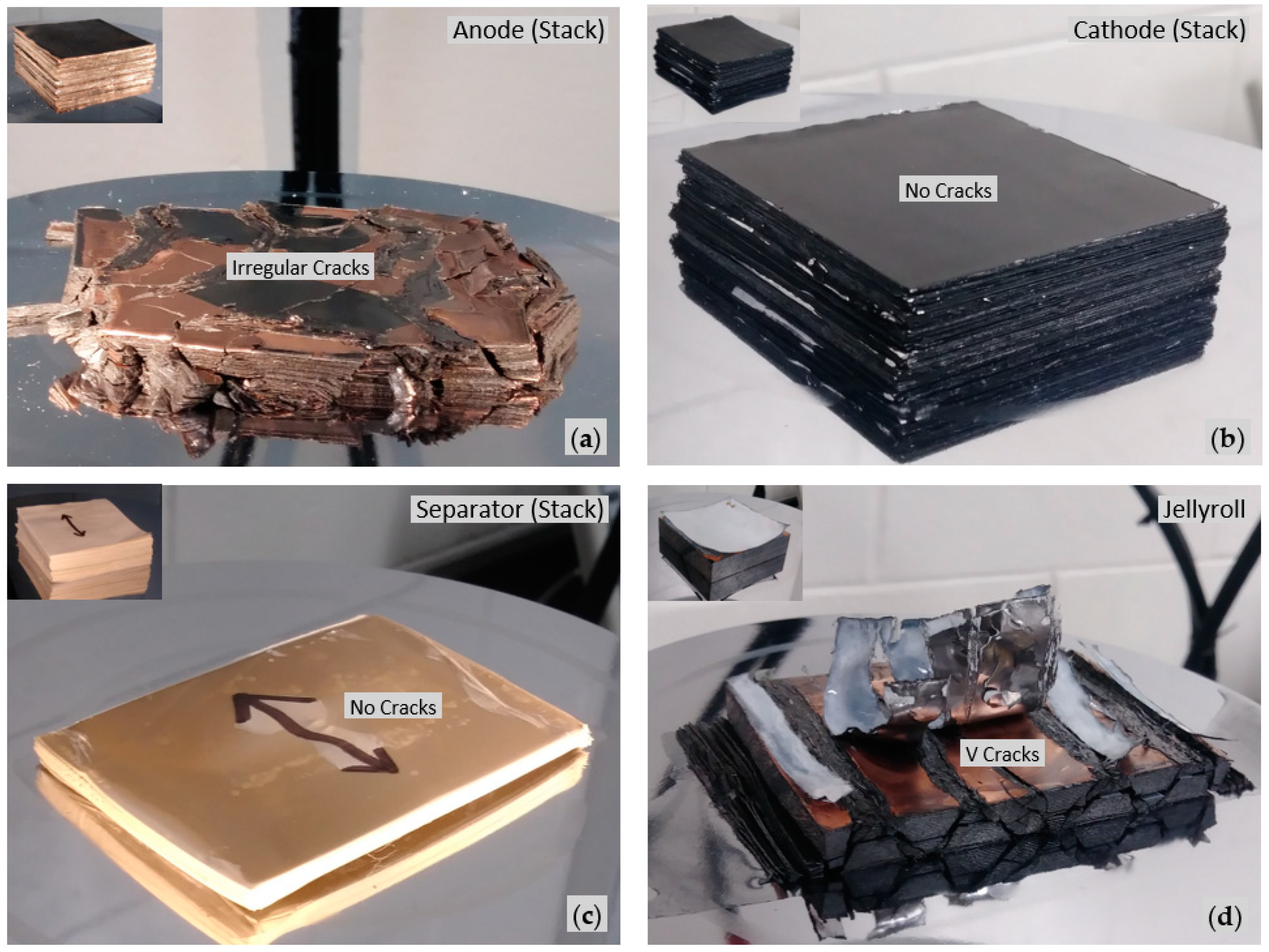 Anode (Stack)

Irregular Cracks

(a)

Cathode (Stack)

No Cracks

(b)

Separator (Stack)

No Cracks

(c)

Jellyroll

V Cracks

(d)