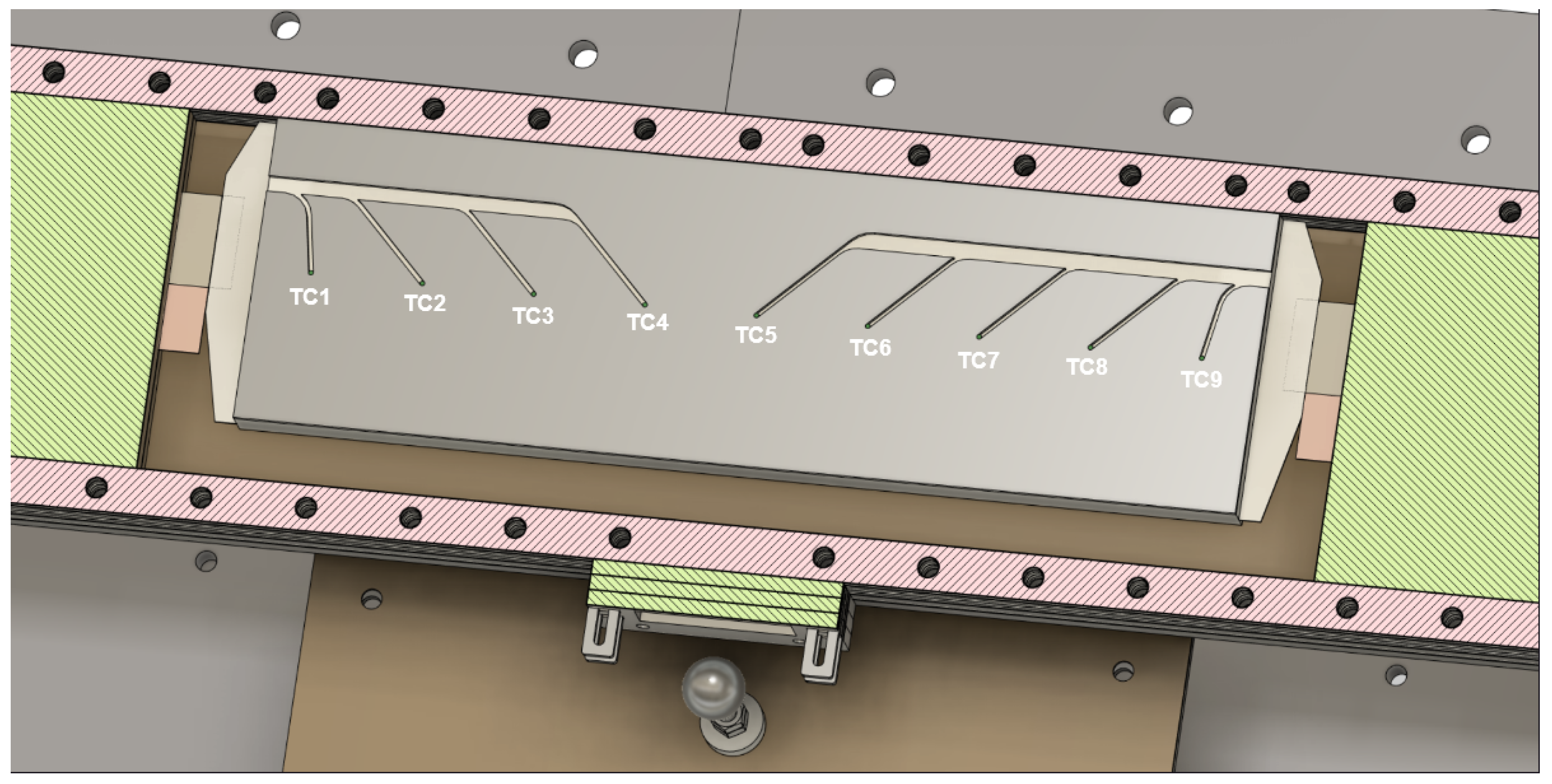 TC1 TC2 TC3 TC4 TC5 TC6 TC7 TC8 TC9