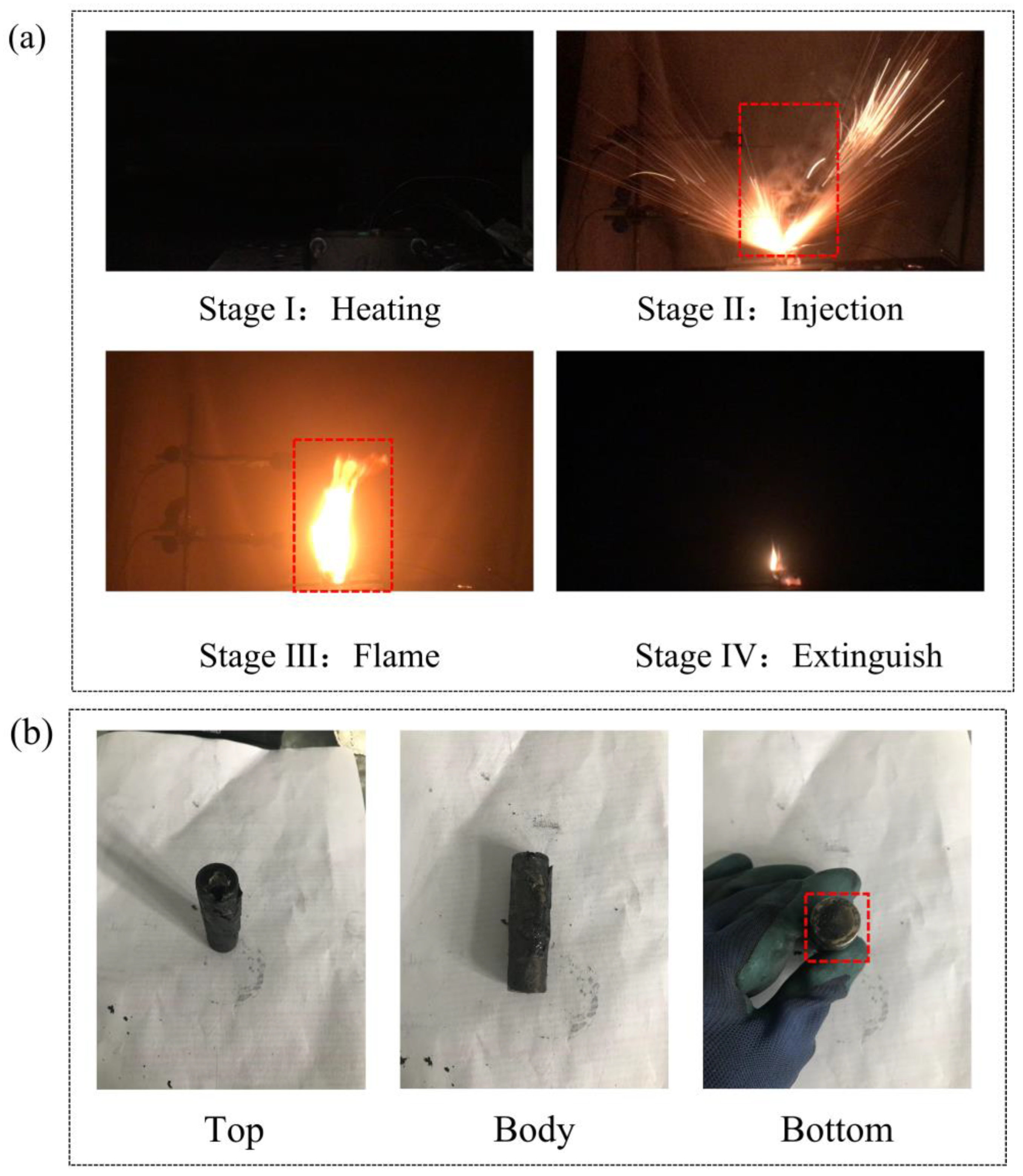 (a)

Stage I： Heating

Stage II： Injection

Stage III： Flame

Stage IV： Extinguish

(b)

Top

Body

Bottom