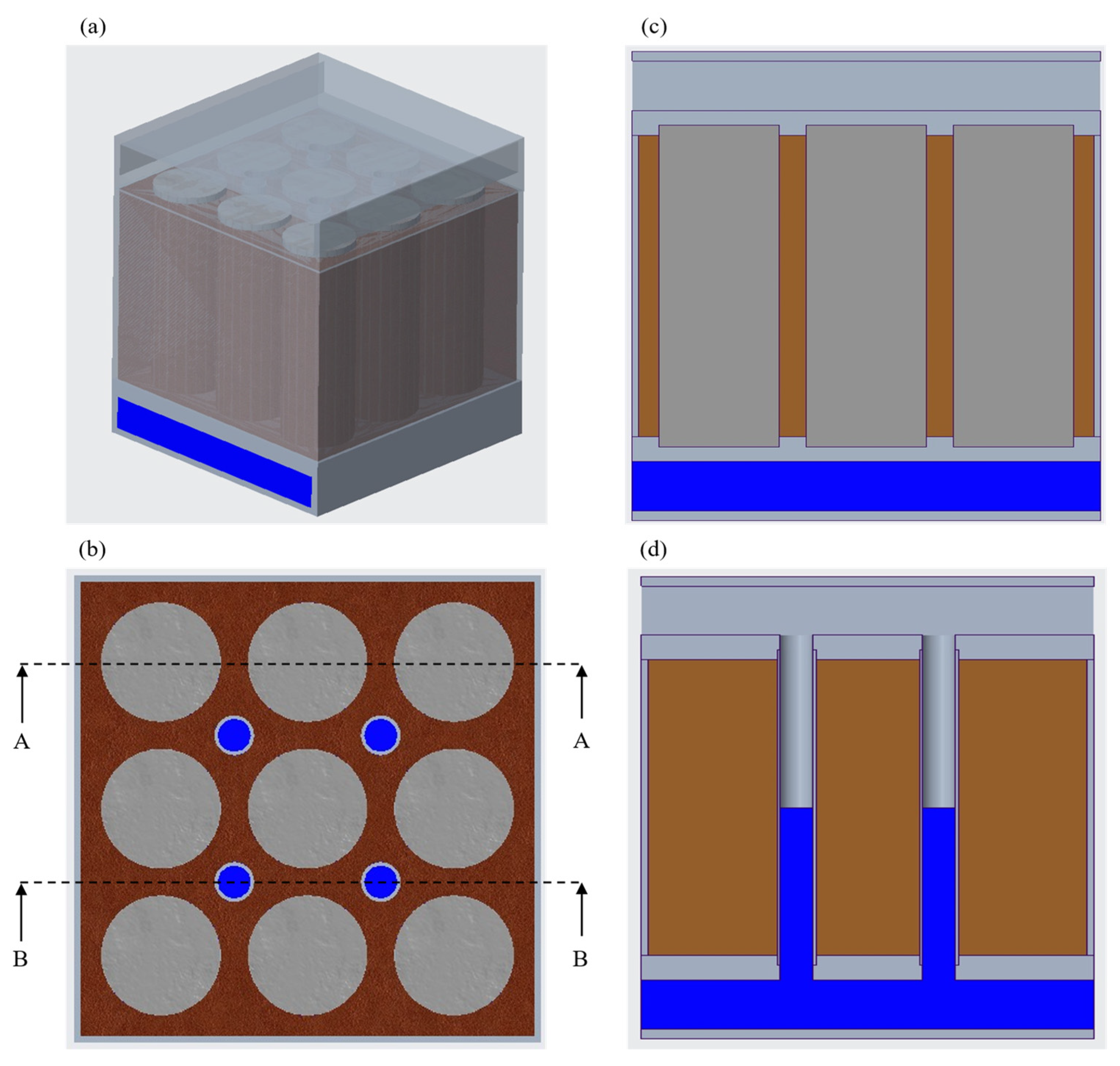 (a)

(c)

(b)

A

A

B

B

(d)