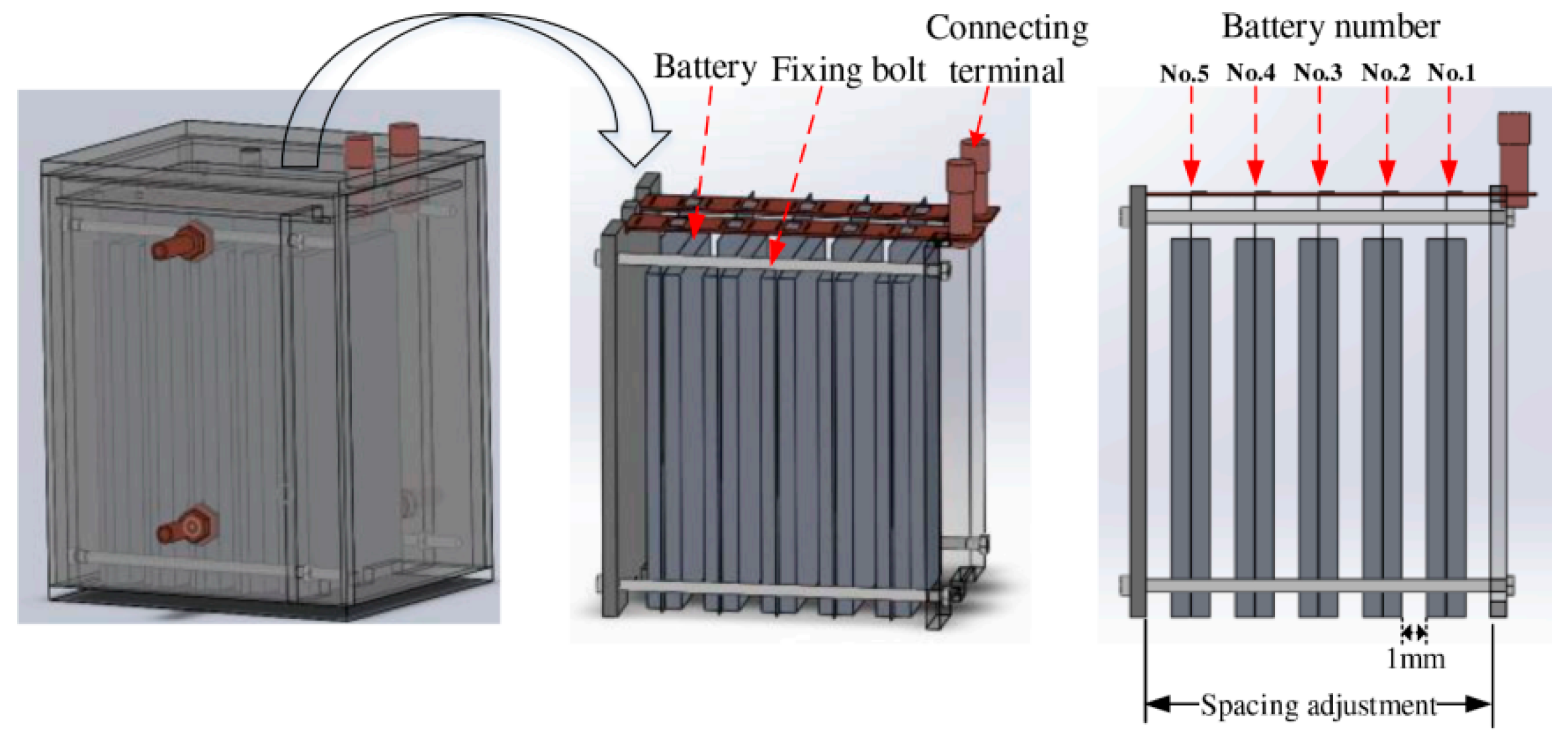 Battery Fixing bolt Connecting terminal

Battery number

No.5 No.4 No.3 No.2 No.1

1mm

Spacing adjustment