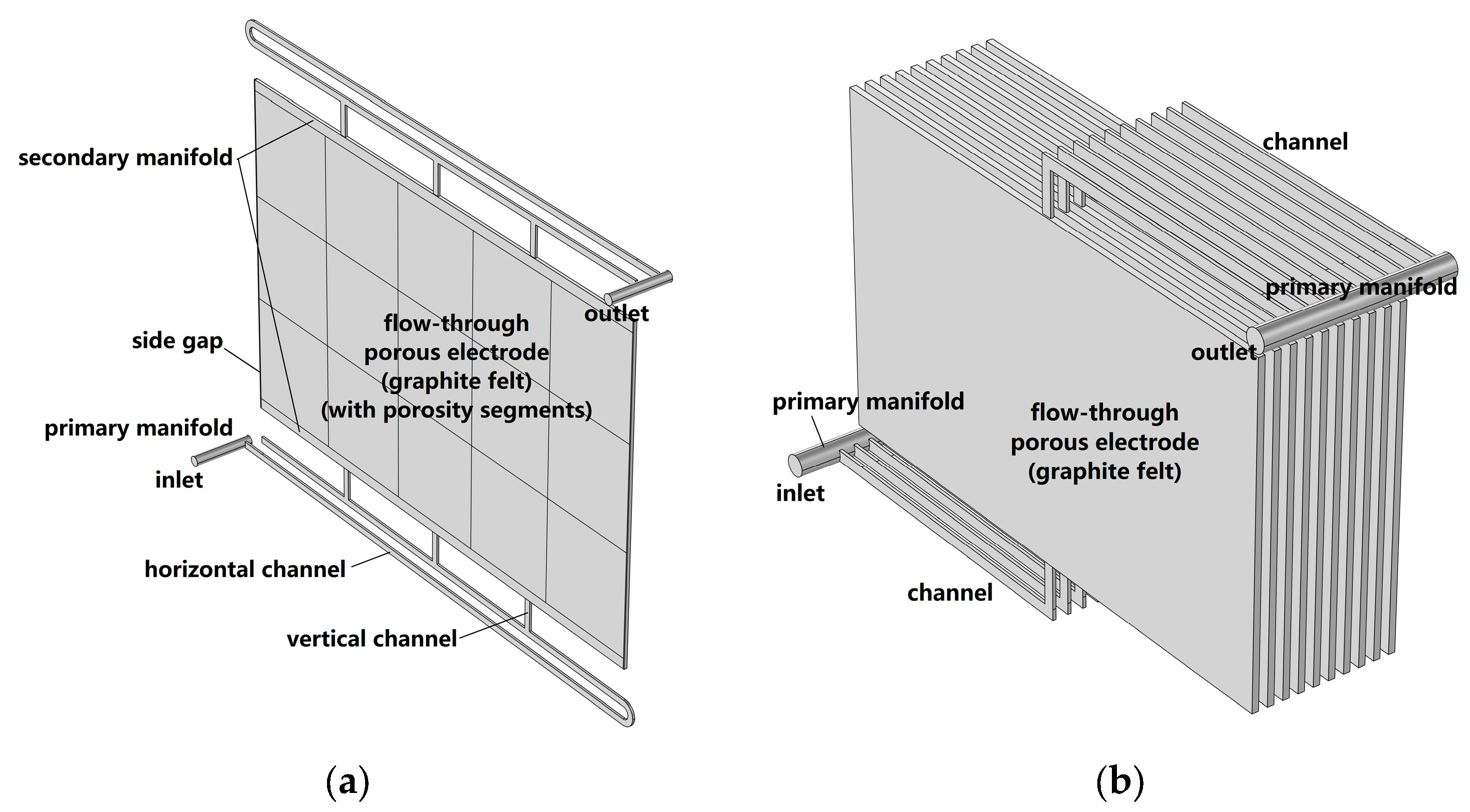 secondary manifold

side gap

primary manifold

inlet

horizontal channel

vertical channel

flow-through porous electrode (graphite felt) (with porosity segments)

outlet

(a)

channel

primary manifold

outlet

primary manifold

inlet

flow-through porous electrode (graphite felt)

channel

(b)