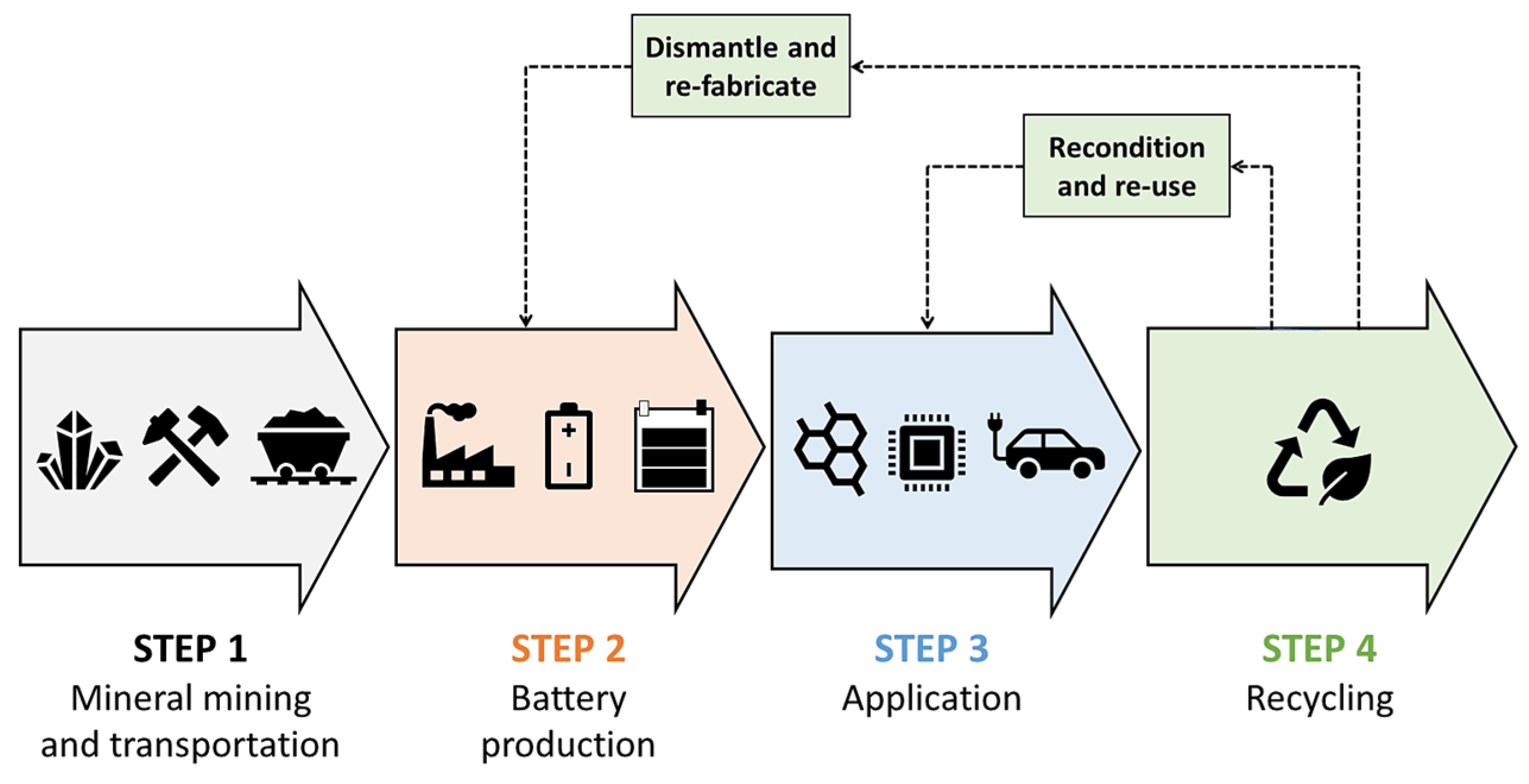 Dismantle and re-fabricate

Recondition and re-use

STEP 1
Mineral mining and transportation

STEP 2
Battery production

STEP 3
Application

STEP 4
Recycling