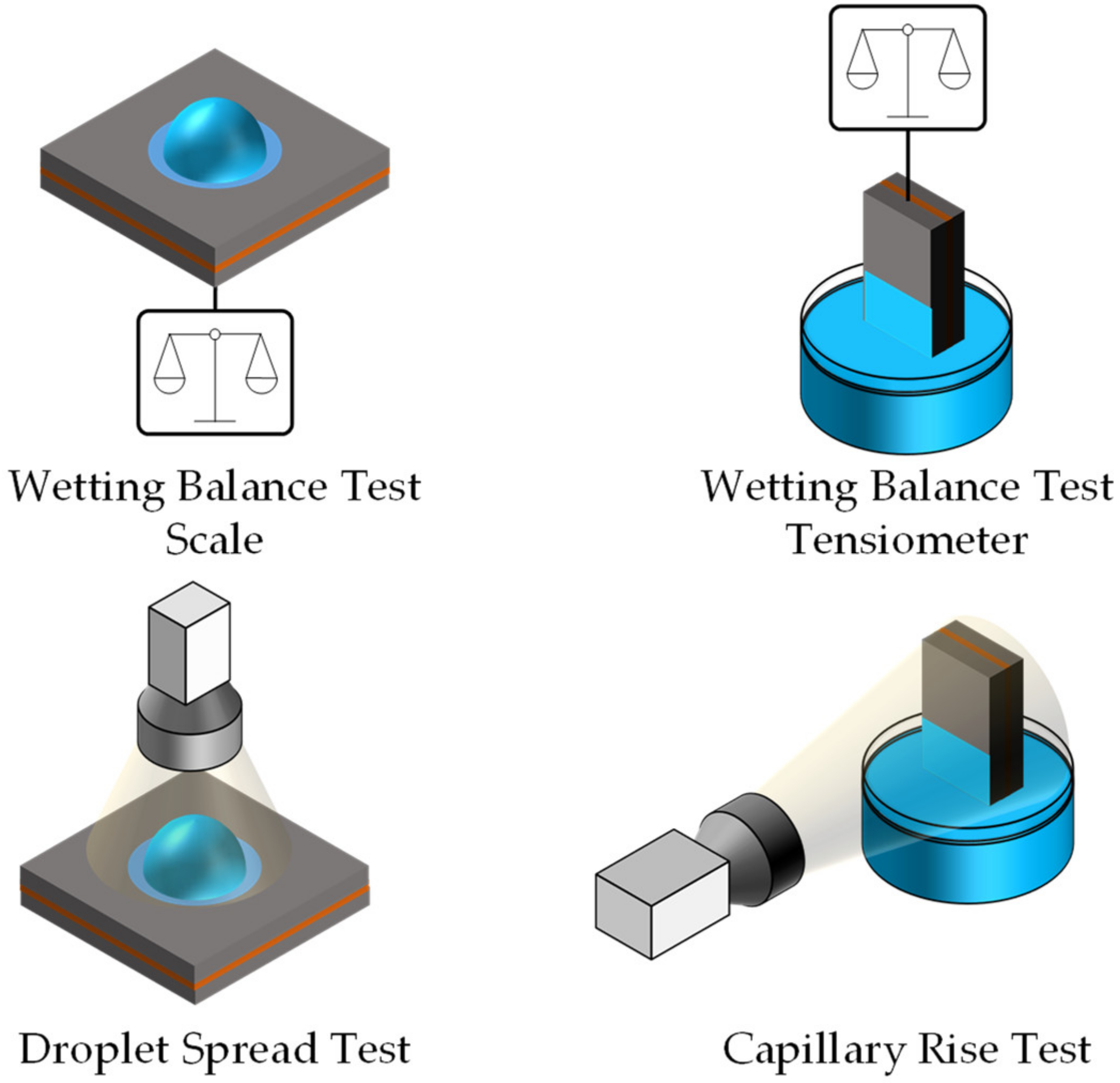 Wetting Balance Test
Scale

Wetting Balance Test
Tensiometer

Droplet Spread Test

Capillary Rise Test