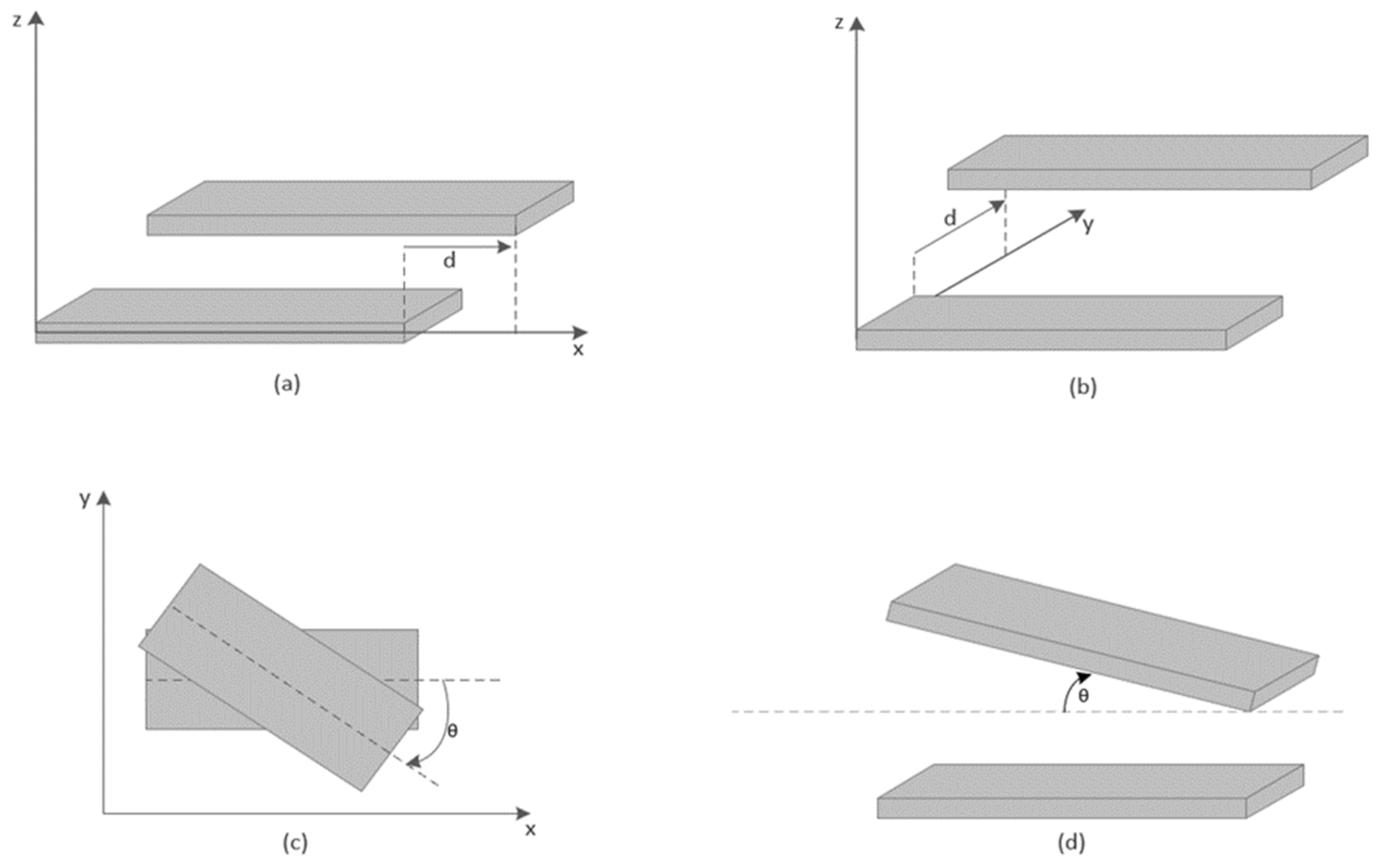 z
d
x
(a)

z
d
y
(b)

y
θ
x
(c)

θ
(d)