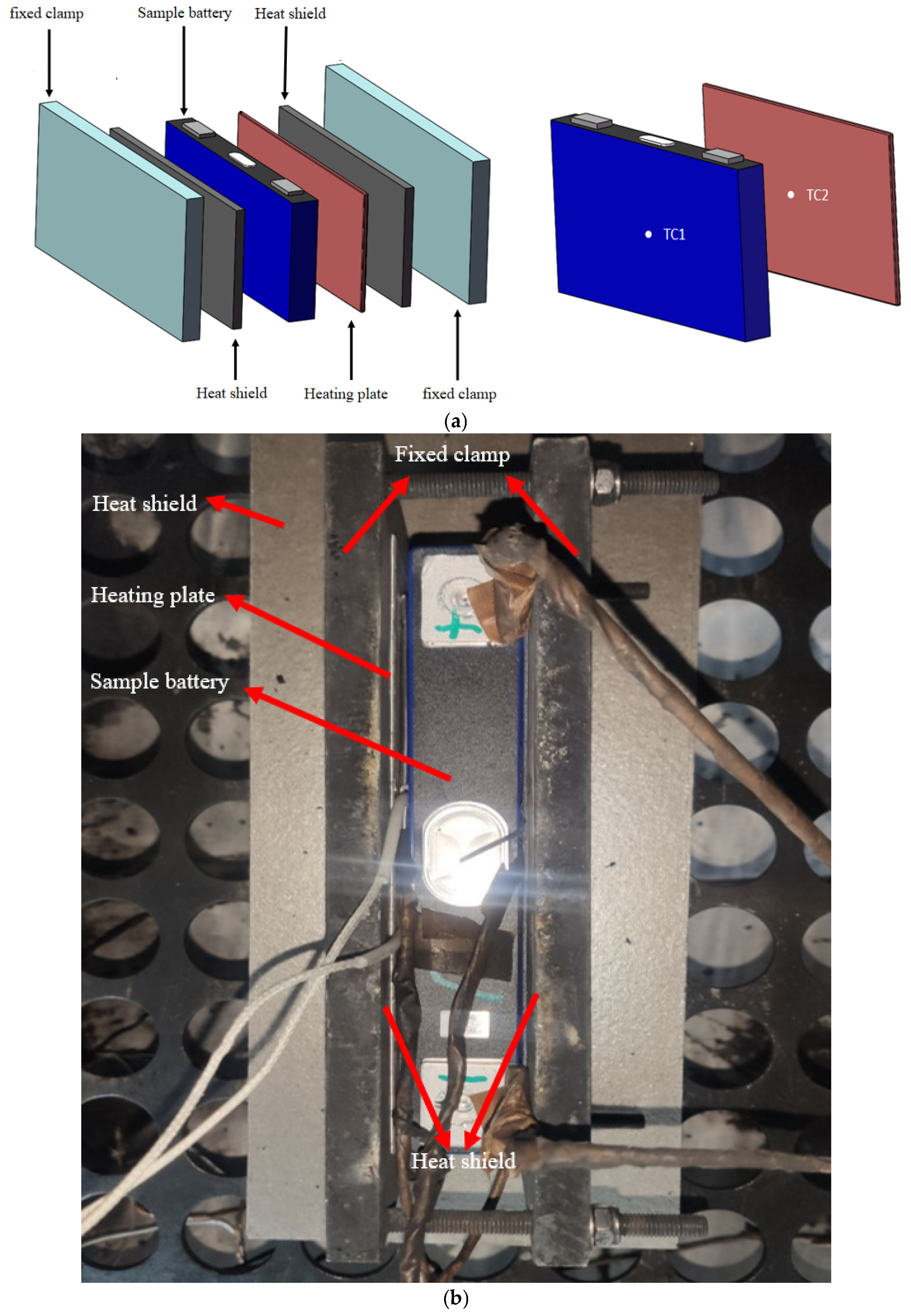 fixed clamp
Sample battery
Heat shield

TC1
TC2

Heat shield
Heating plate
fixed clamp

(a)

Fixed clamp
Heat shield
Heating plate
Sample battery
Heat shield

(b)