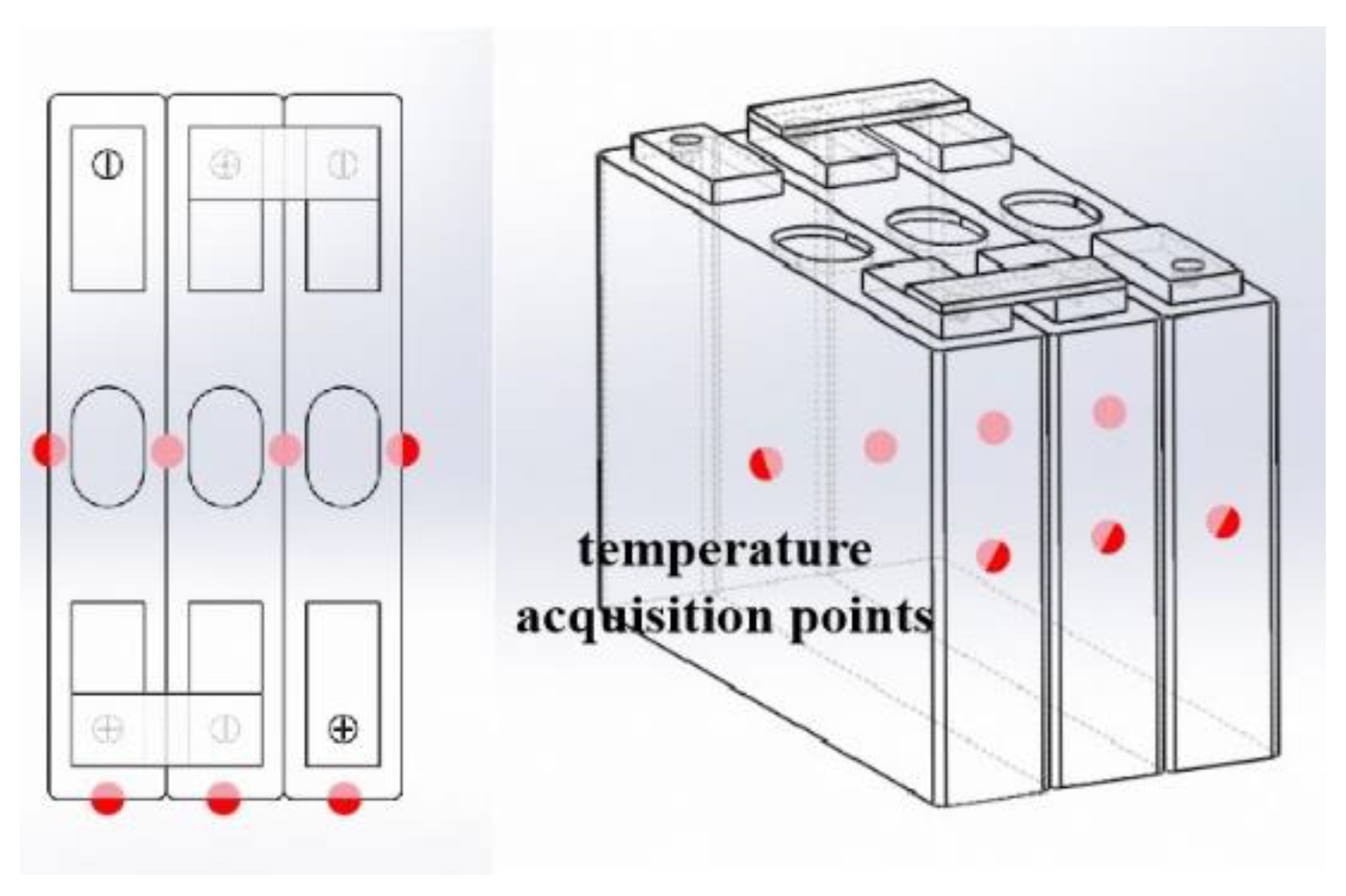 temperature acquisition points