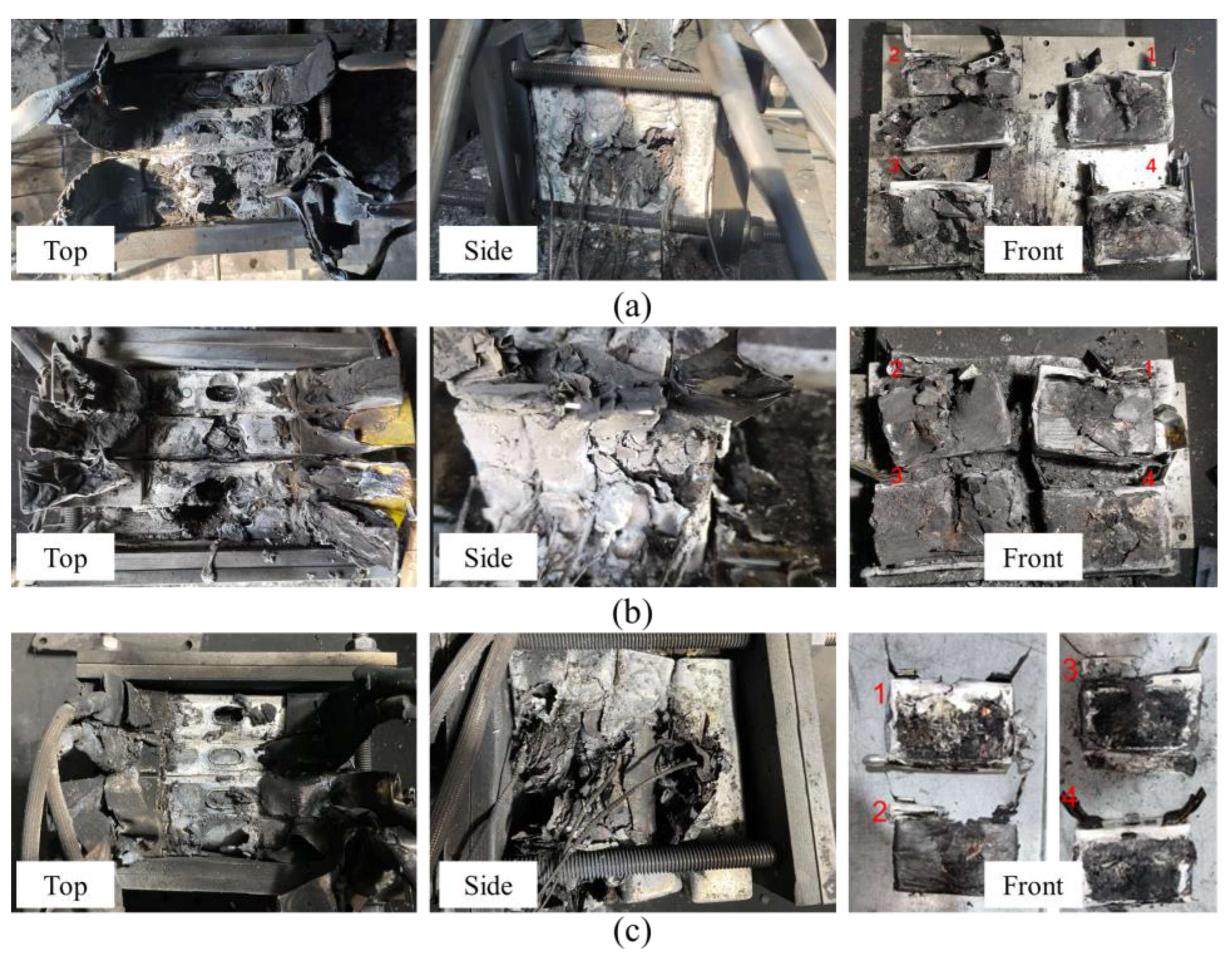 Top

Side

2 1 3 4 Front

(a)

Top

Side

2 1 3 4 Front

(b)

Top

Side

1 3 2 4 Front

(c)