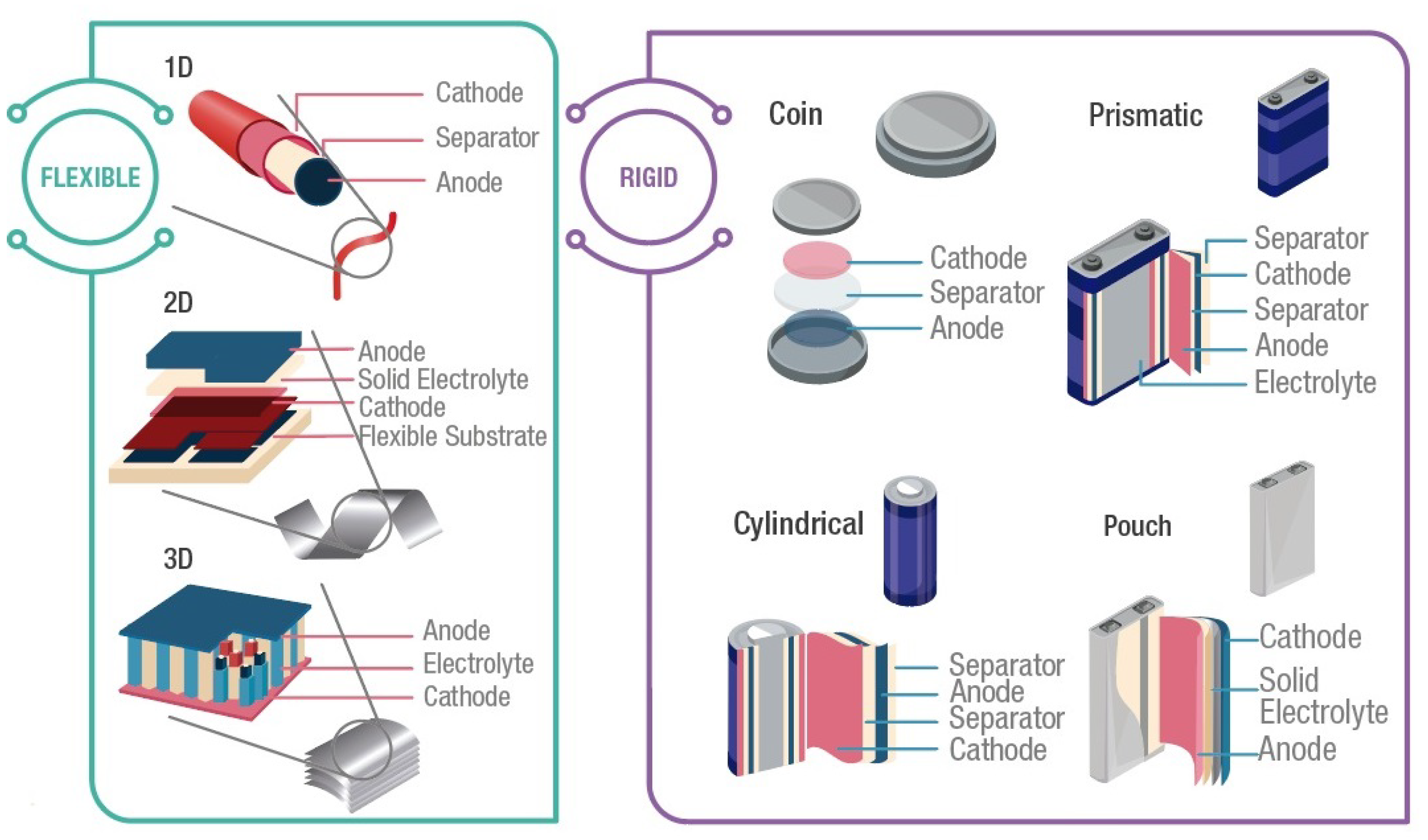 FLEXIBLE

1D
Cathode
Separator
Anode

2D
Anode
Solid Electrolyte
Cathode
Flexible Substrate

3D
Anode
Electrolyte
Cathode

RIGID

Coin
Cathode
Separator
Anode

Prismatic
Separator
Cathode
Separator
Anode
Electrolyte

Cylindrical
Separator
Anode
Separator
Cathode

Pouch
Cathode
Solid Electrolyte
Anode