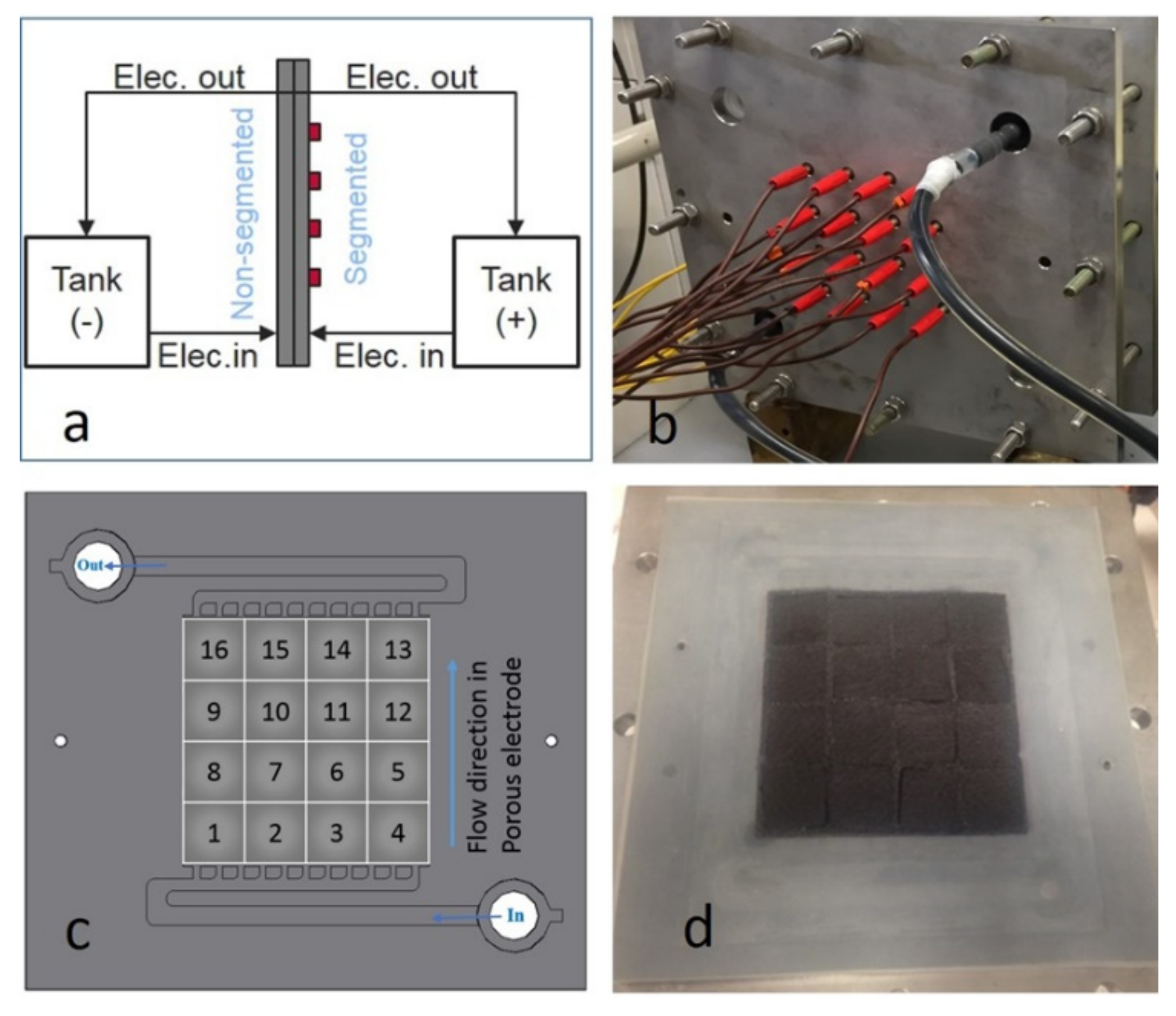 Elec. out

Elec. out

Non-segmented

Segmented

Tank
(-)

Tank
(+)

Elec.in

Elec. in

a

b

Out

| 16 | 15 | 14 | 13 |
|---|---|---|---|
| 9 | 10 | 11 | 12 |
| 8 | 7 | 6 | 5 |
| 1 | 2 | 3 | 4 |

Flow direction in
Porous electrode

In

c

d