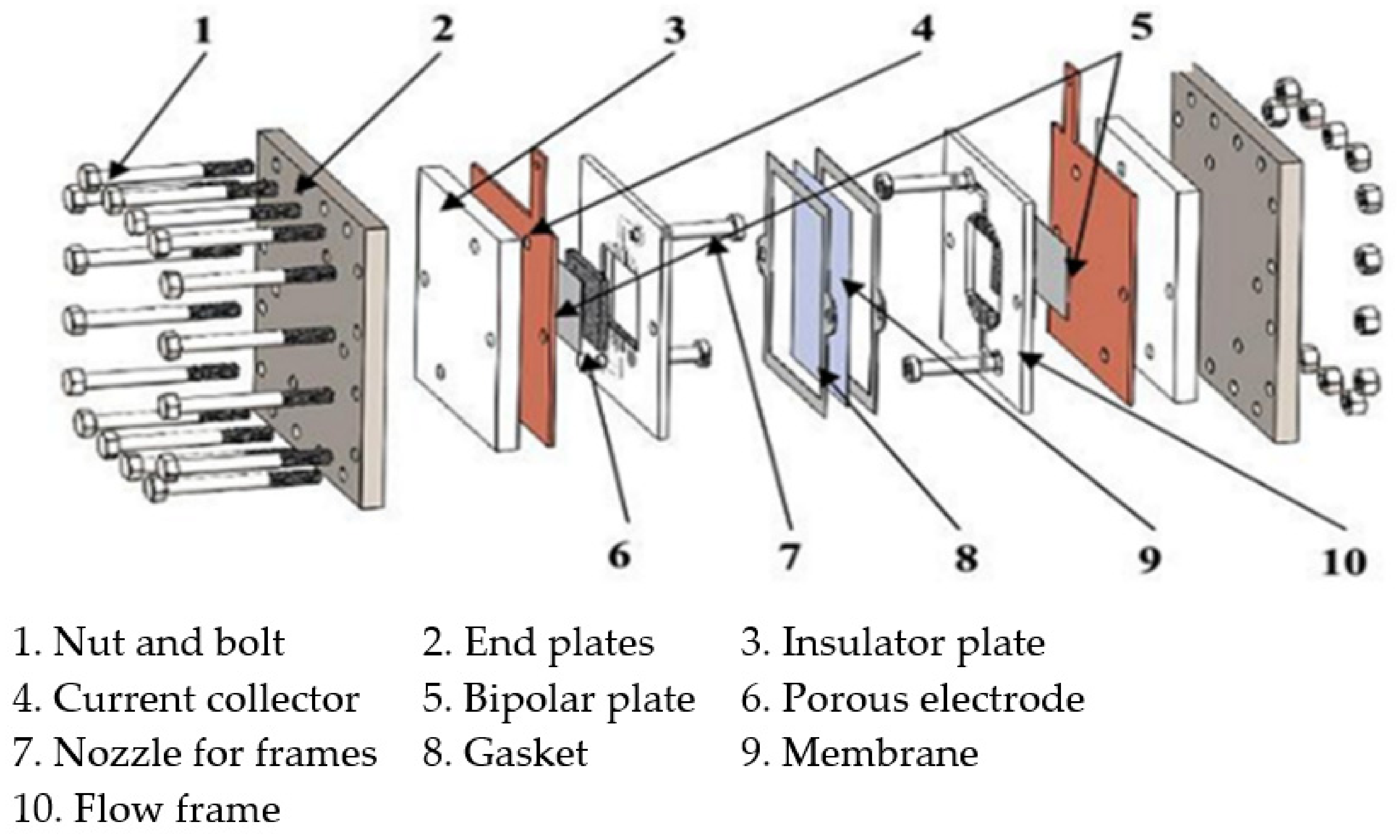 1
2
3
4
5
6
7
8
9
10

1. Nut and bolt
2. End plates
3. Insulator plate
4. Current collector
5. Bipolar plate
6. Porous electrode
7. Nozzle for frames
8. Gasket
9. Membrane
10. Flow frame