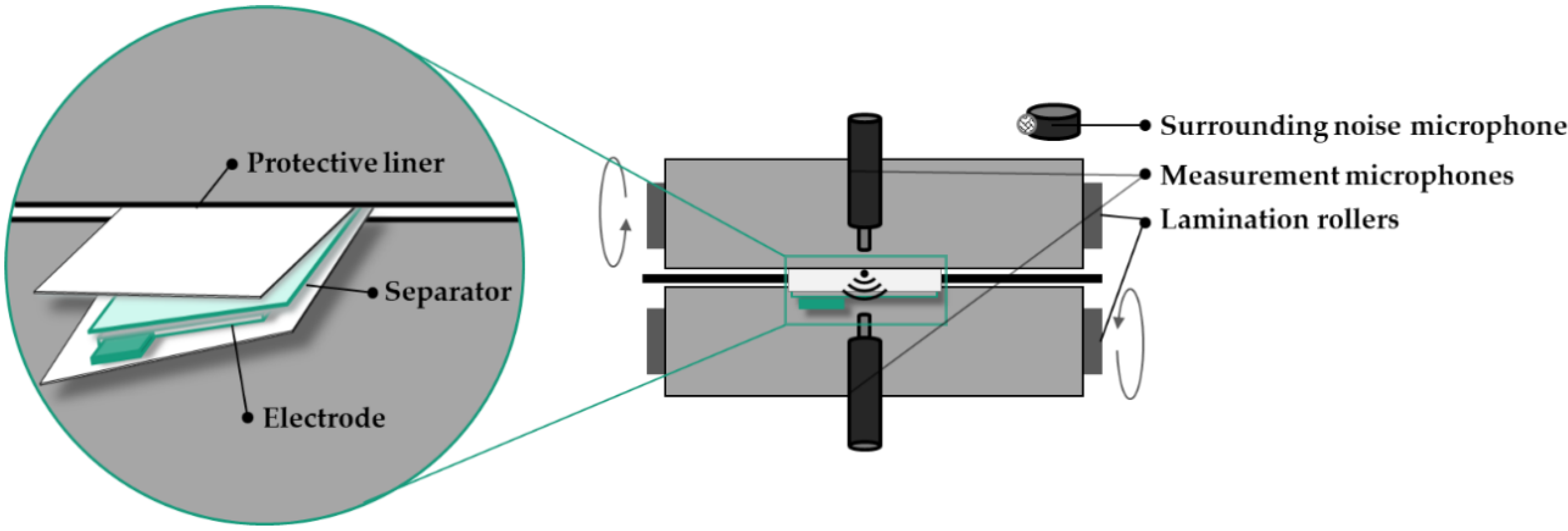 Protective liner

Separator

Electrode

Surrounding noise microphone

Measurement microphones

Lamination rollers