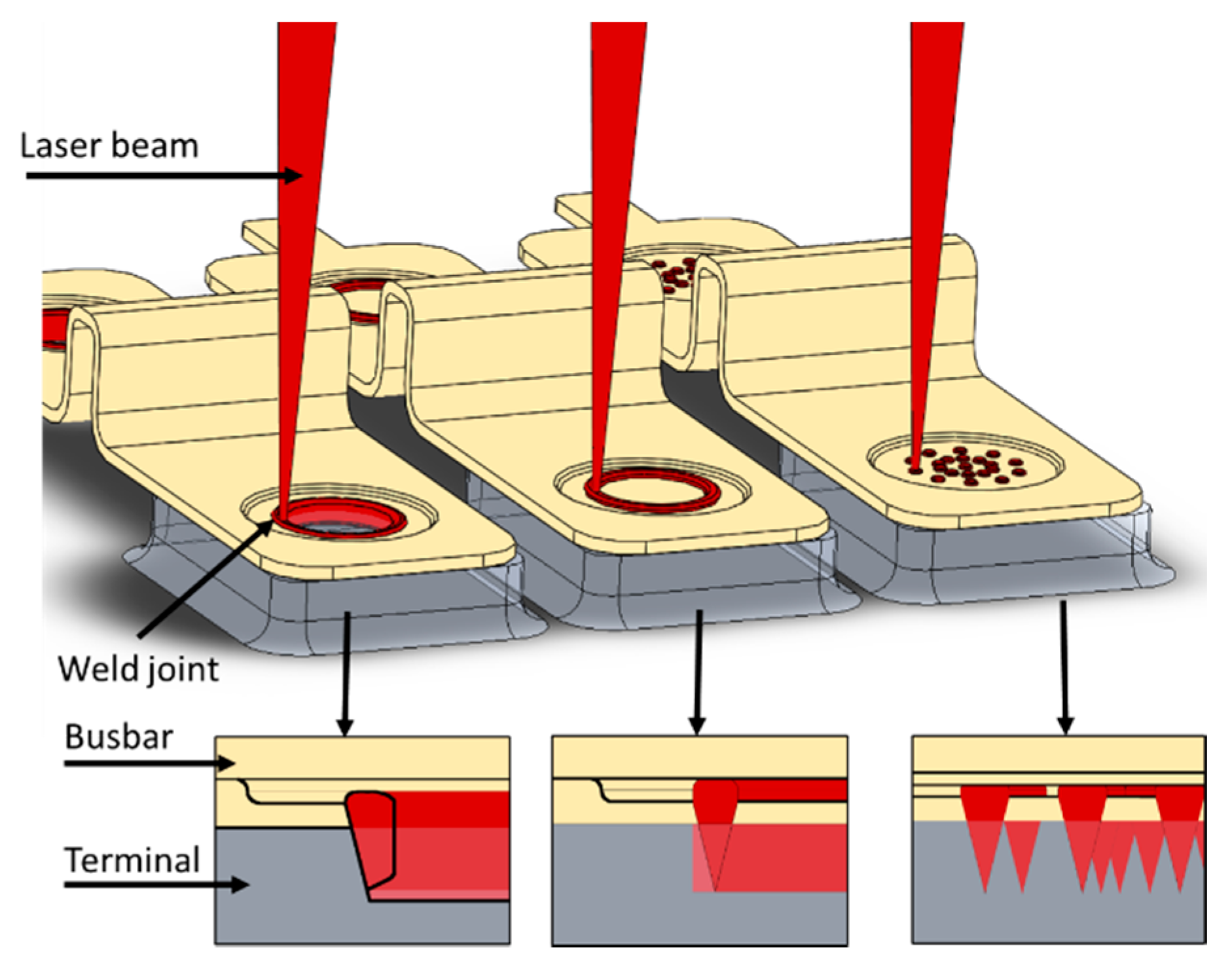 Laser beam

Weld joint

Busbar

Terminal