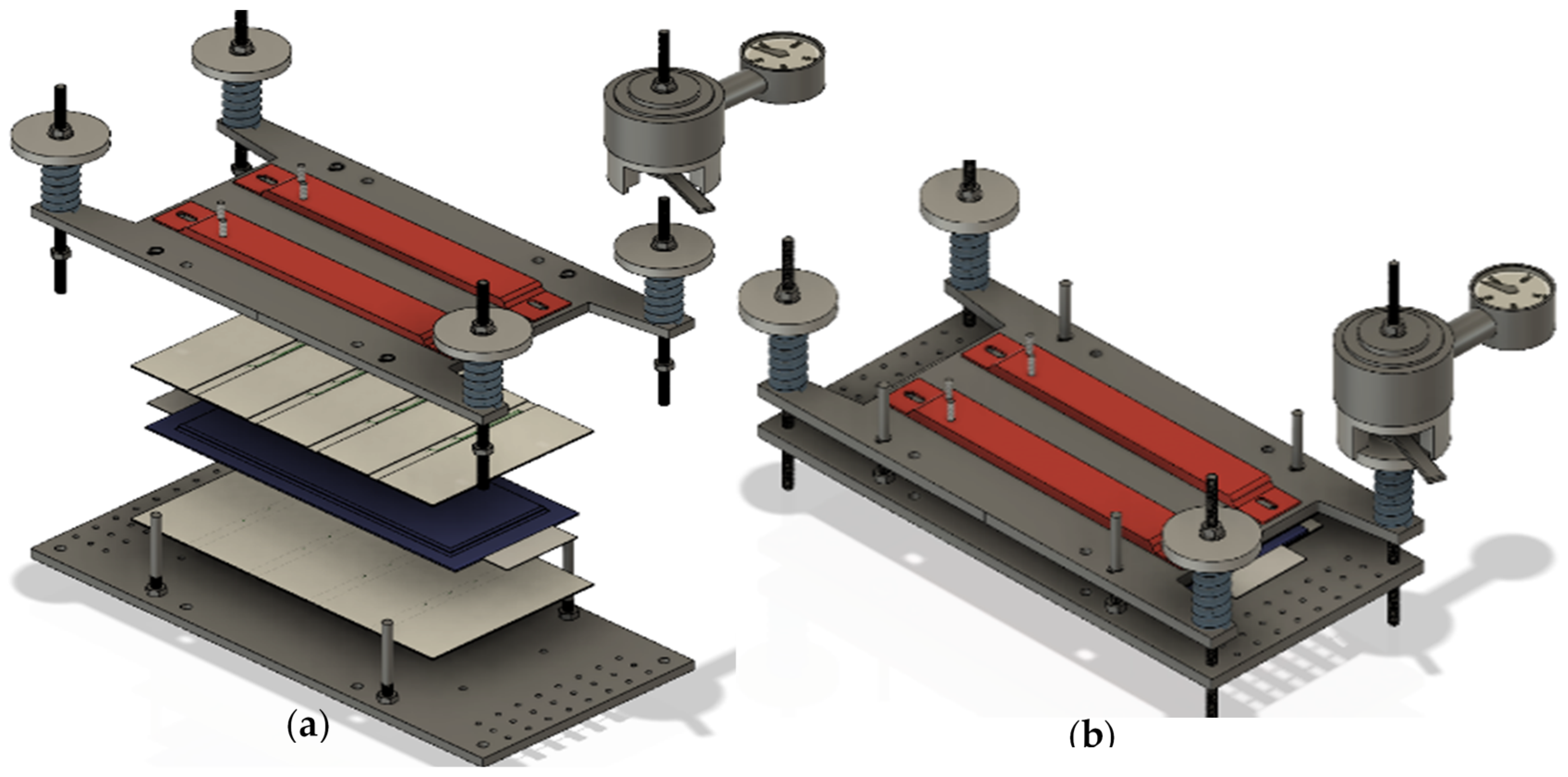 (a)

(b)