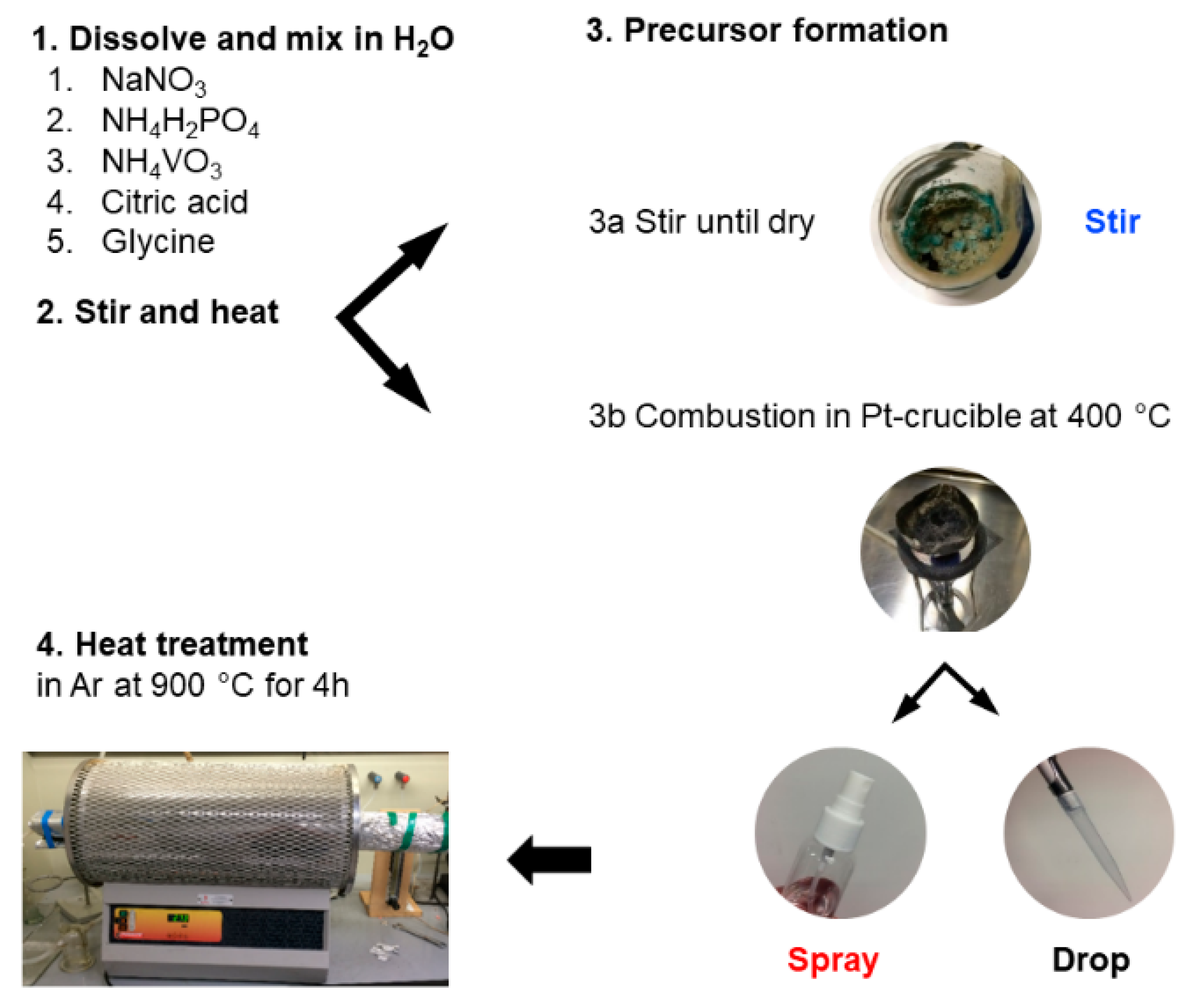 1. Dissolve and mix in $H_2O$
1. $NaNO_3$
2. $NH_4H_2PO_4$
3. $NH_4VO_3$
4. Citric acid
5. Glycine

2. Stir and heat

3. Precursor formation

3a Stir until dry

Stir

3b Combustion in Pt-crucible at 400 °C

Spray

Drop

4. Heat treatment
in Ar at 900 °C for 4h