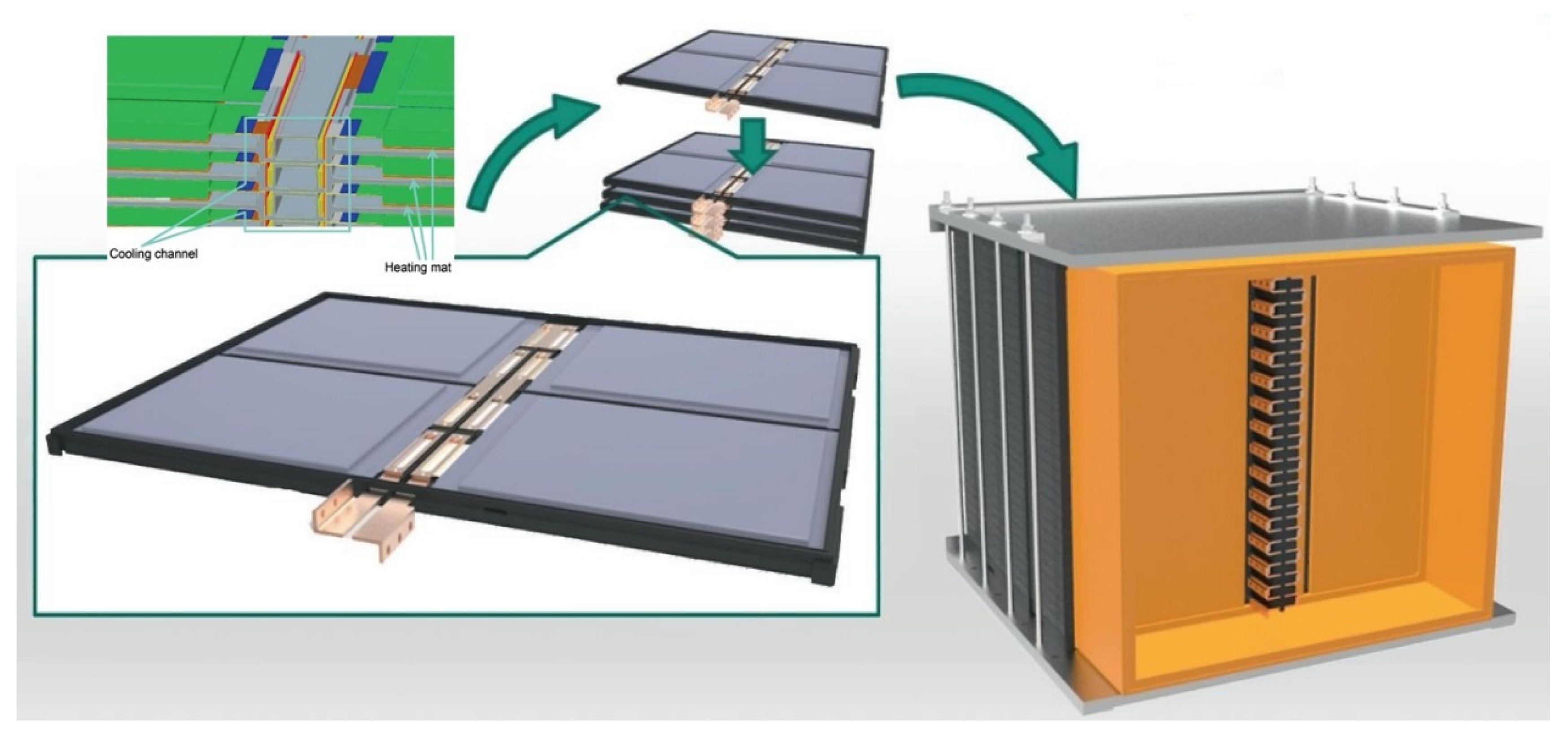 Cooling channel

Heating mat