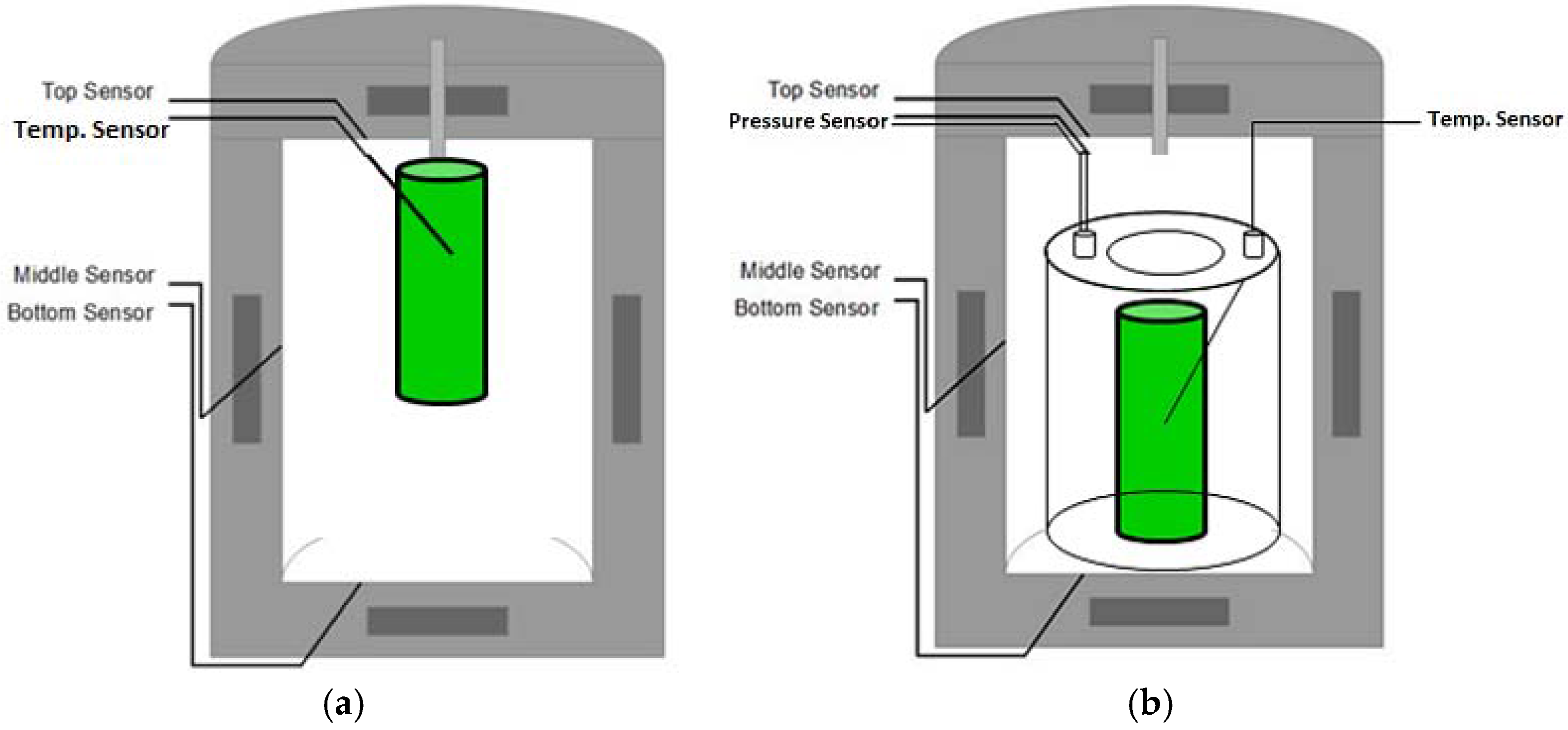 Top Sensor
Temp. Sensor
Middle Sensor
Bottom Sensor

(a)

Top Sensor
Pressure Sensor
Temp. Sensor
Middle Sensor
Bottom Sensor

(b)