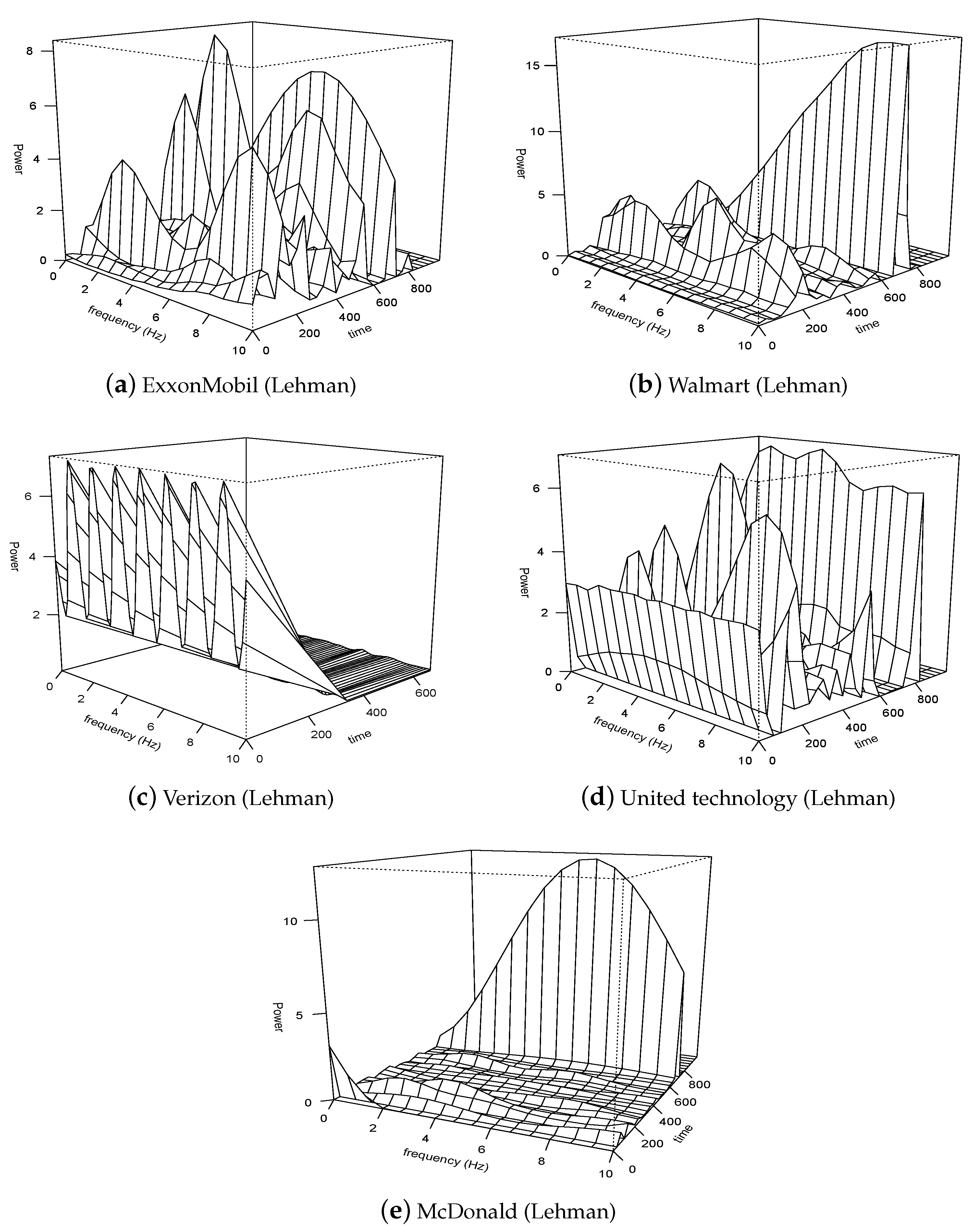 8
6
4
2
0
Power
0
2
4
6
8
10
frequency (Hz)
0
200
400
600
800
time

(a) ExxonMobil (Lehman)

15
10
5
0
Power
0
2
4
6
8
10
frequency (Hz)
0
200
400
600
800
time

(b) Walmart (Lehman)

6
4
2
Power
0
2
4
6
8
10
frequency (Hz)
0
200
400
600
time

(c) Verizon (Lehman)

6
4
2
0
Power
0
2
4
6
8
10
frequency (Hz)
0
200
400
600
800
time

(d) United technology (Lehman)

10
5
0
Power
0
2
4
6
8
10
frequency (Hz)
0
200
400
600
800
time

(e) McDonald (Lehman)