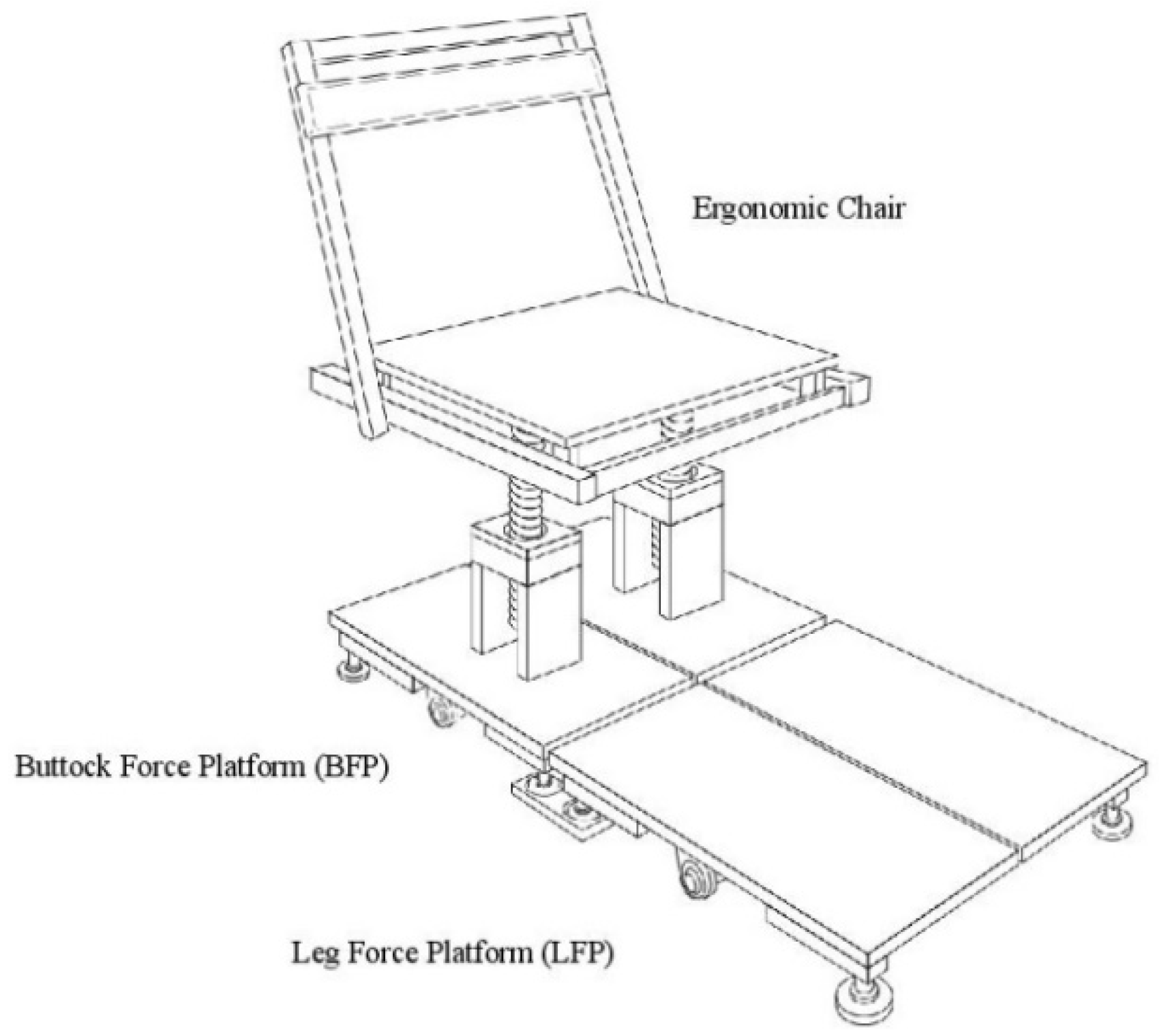 Ergonomic Chair

Buttock Force Platform (BFP)

Leg Force Platform (LFP)