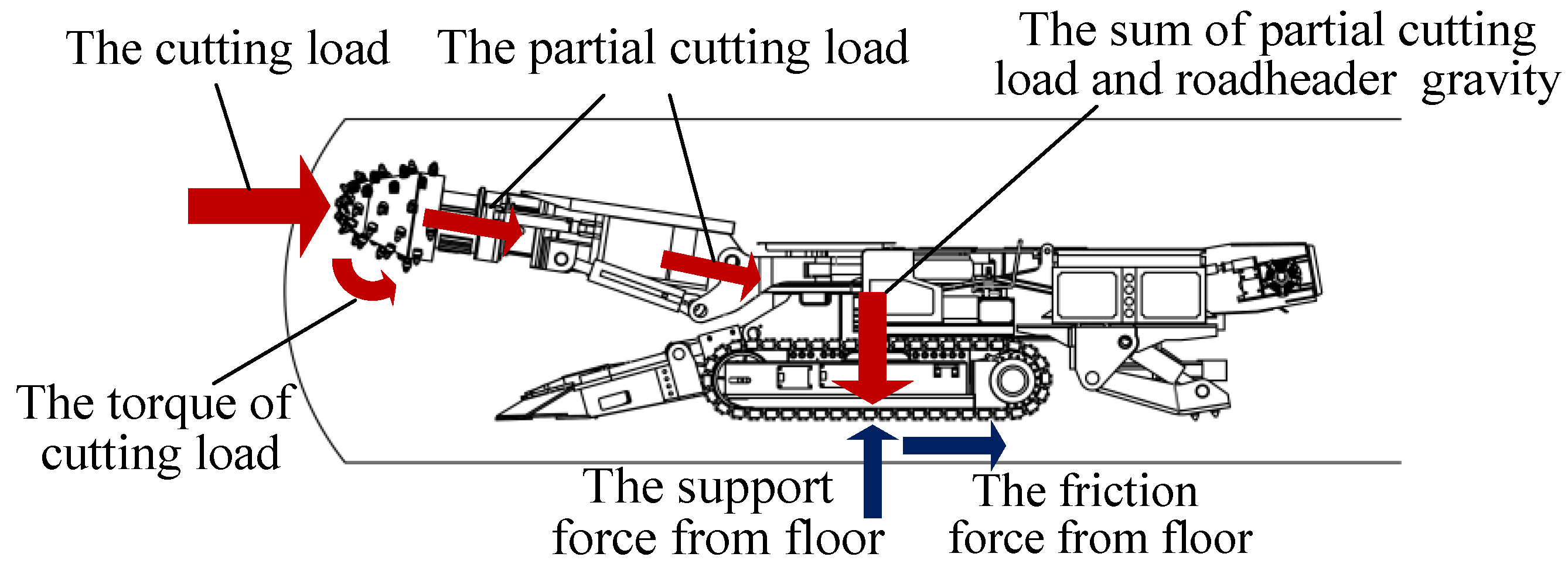 The cutting load

The partial cutting load

The sum of partial cutting load and roadheader gravity

The torque of cutting load

The support force from floor

The friction force from floor