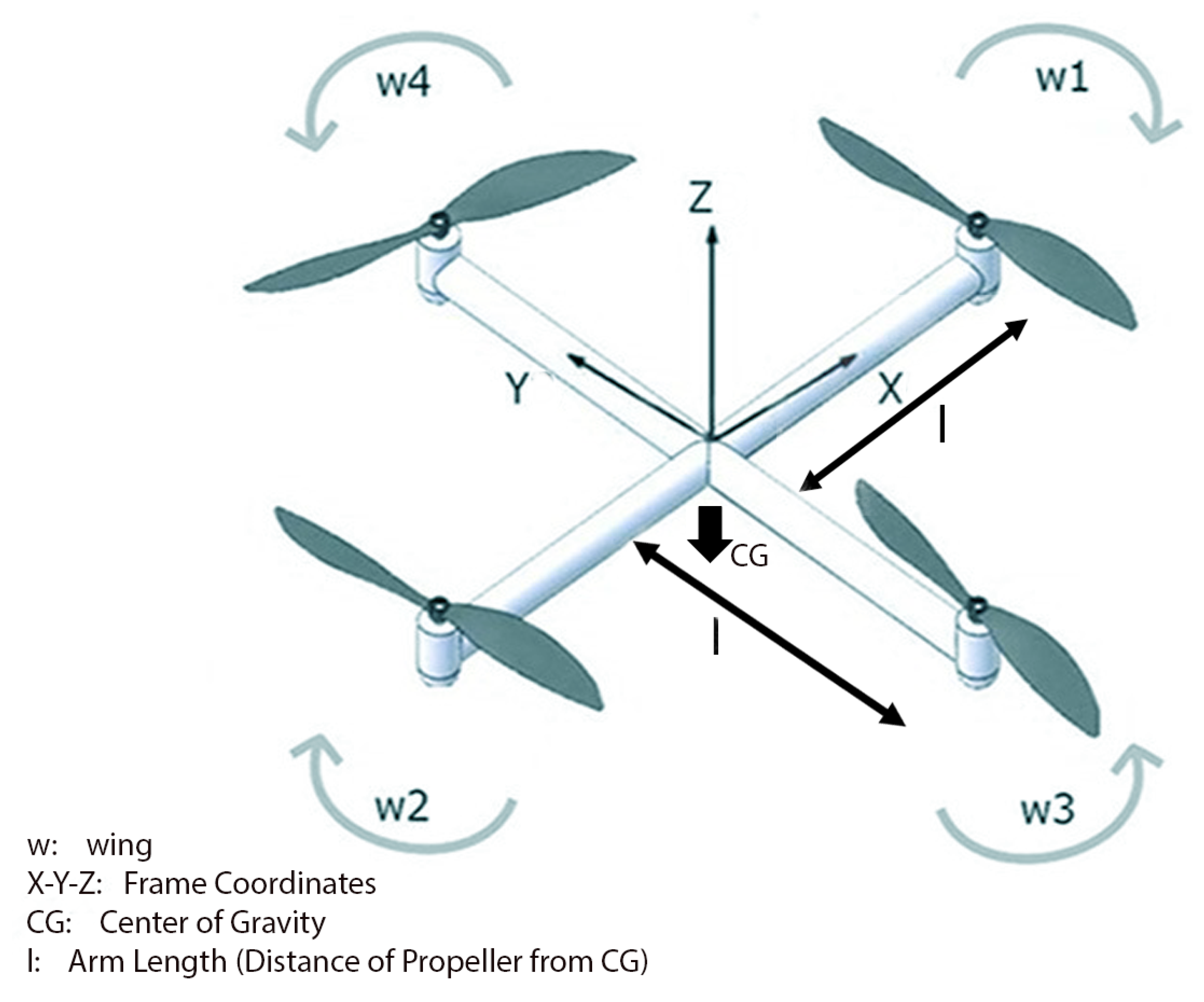 w4

w1

Z

Y

X

l

CG

l

w2

w3

w: wing
X-Y-Z: Frame Coordinates
CG: Center of Gravity
l: Arm Length (Distance of Propeller from CG)