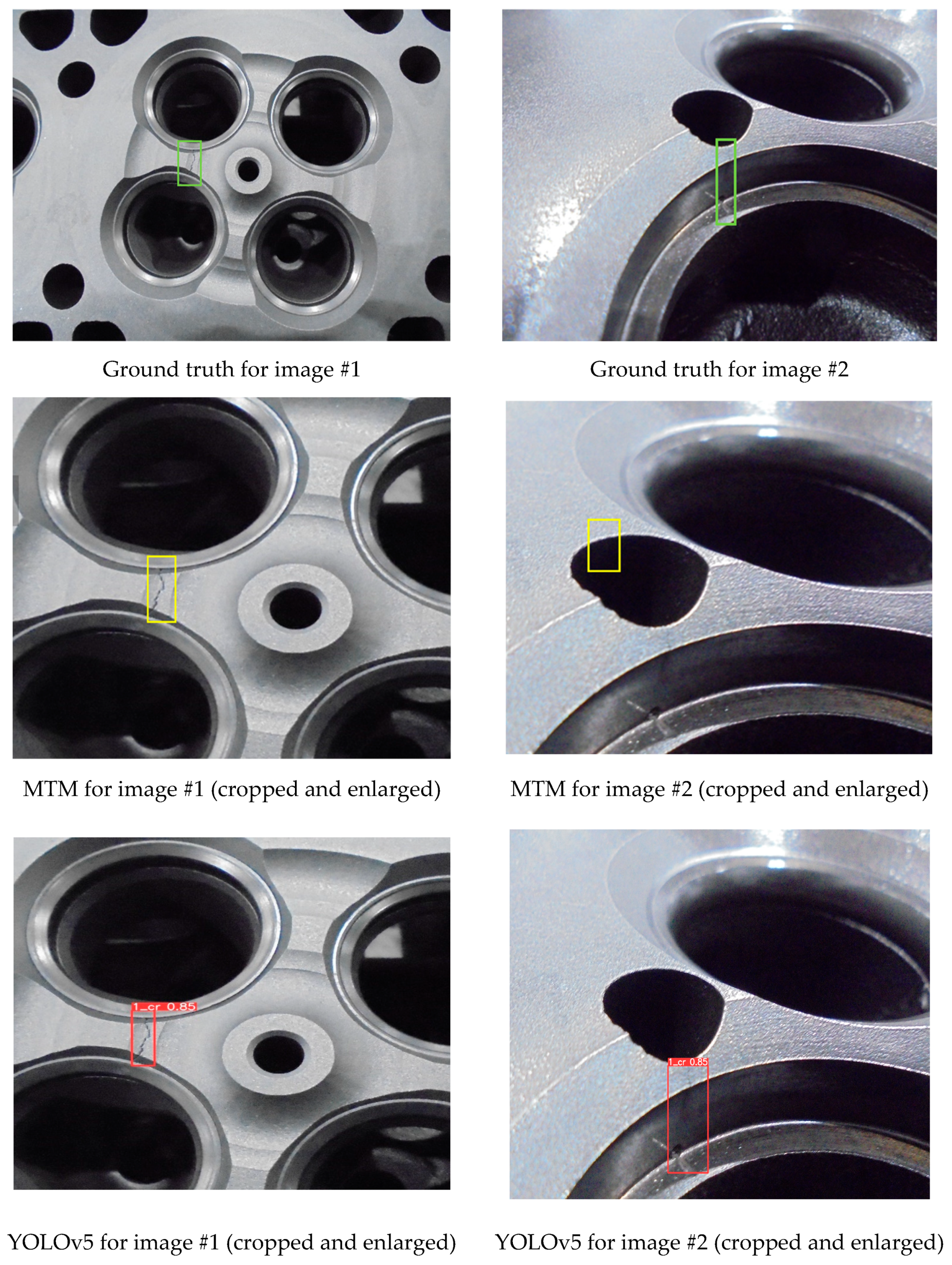 Ground truth for image #1

Ground truth for image #2

MTM for image #1 (cropped and enlarged)

MTM for image #2 (cropped and enlarged)

1_cr 0.85

1_cr 0.85

YOLOv5 for image #1 (cropped and enlarged)

YOLOv5 for image #2 (cropped and enlarged)