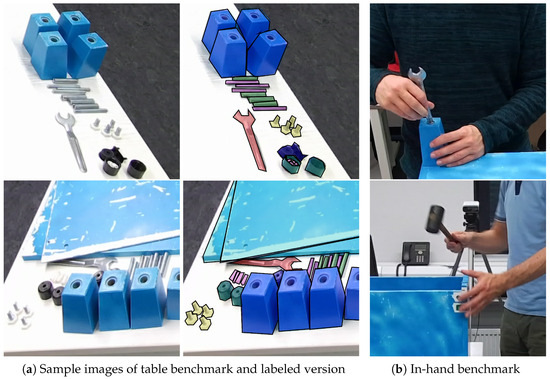 (a) Sample images of table benchmark and labeled version

(b) In-hand benchmark