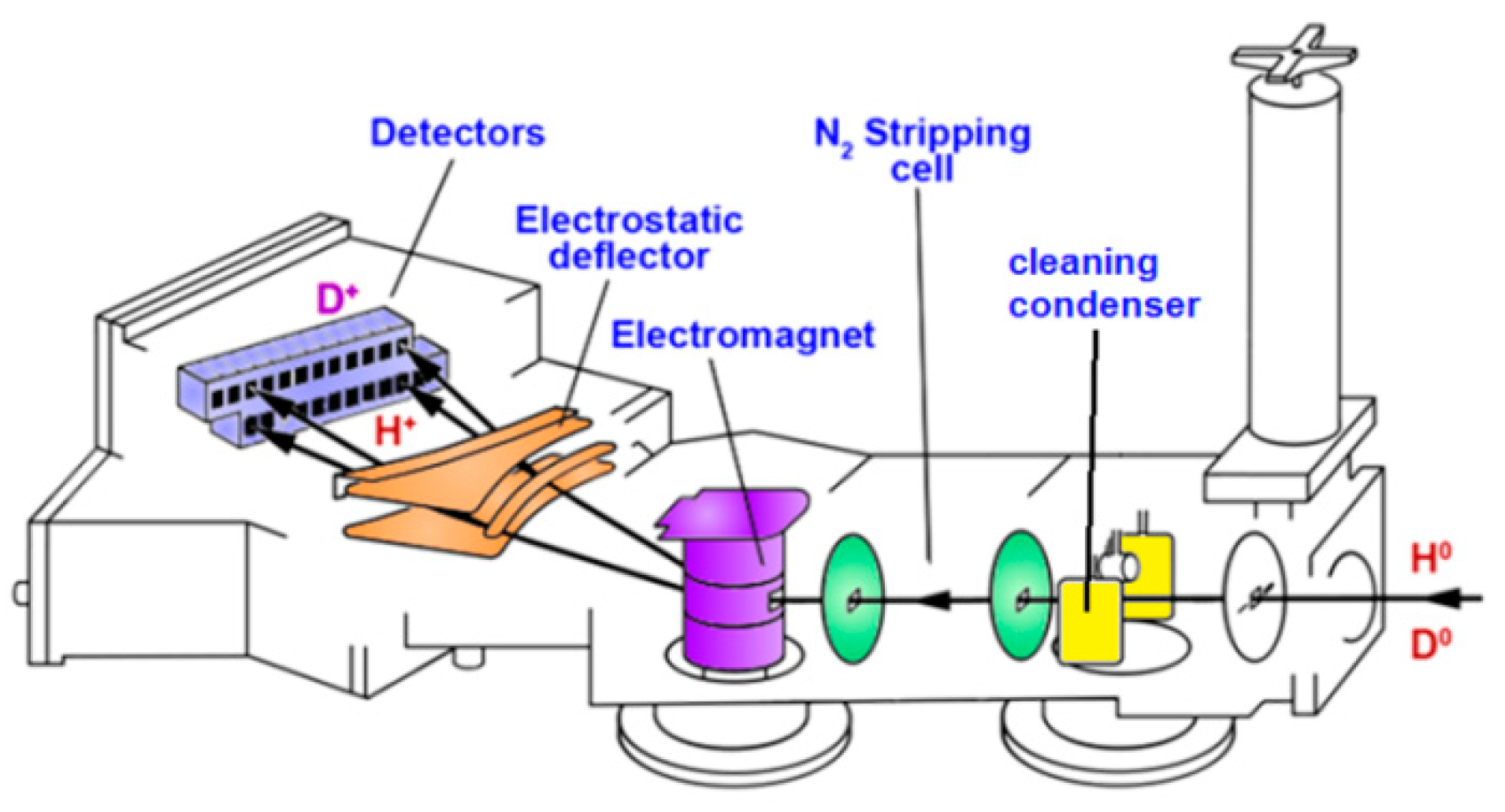 Detectors

$N_2$ Stripping cell

Electrostatic deflector

cleaning condenser

$D^+$

Electromagnet

$H^+$

$H^0$

$D^0$