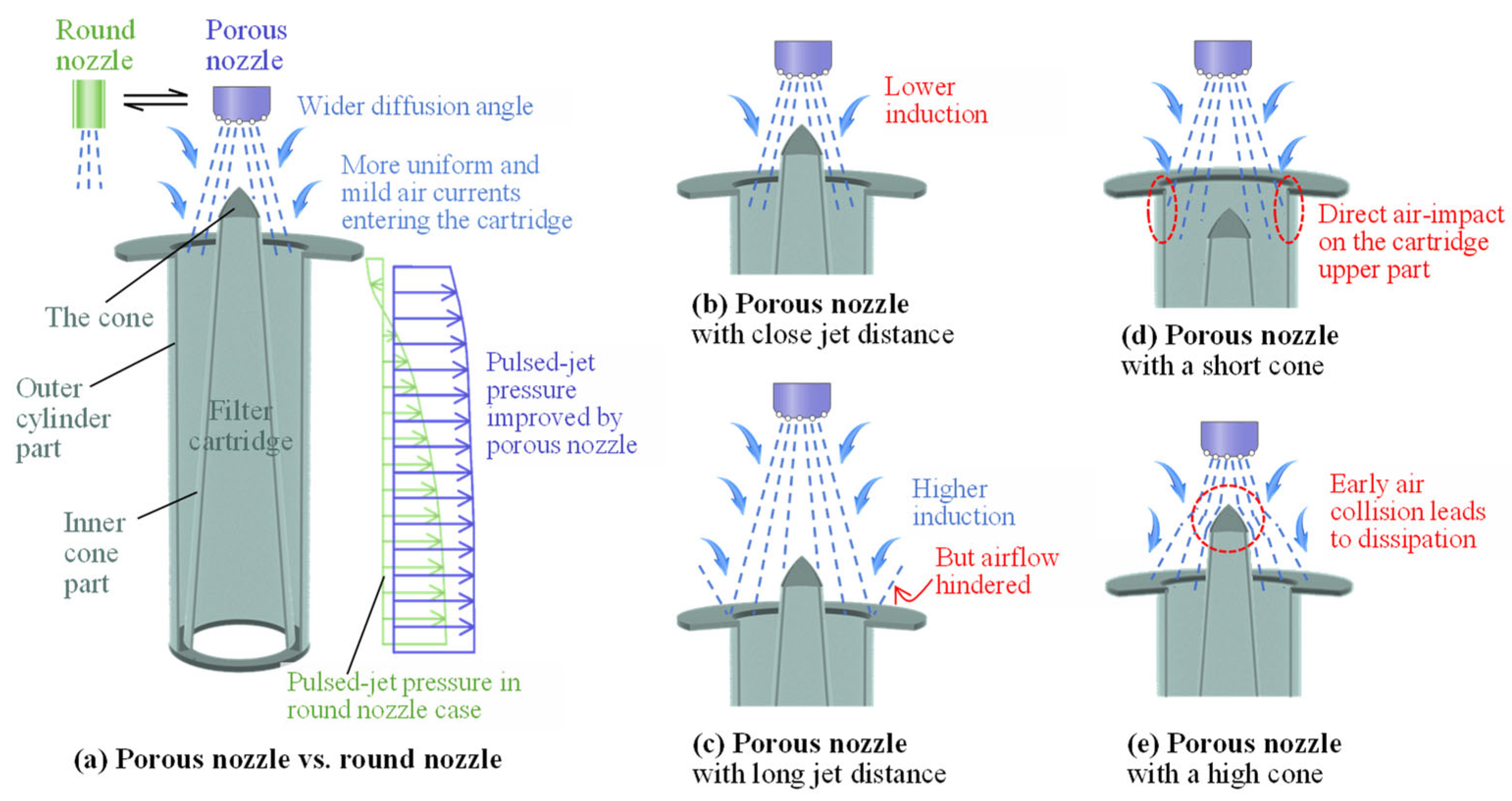 Round nozzle

Porous nozzle

Wider diffusion angle

More uniform and mild air currents entering the cartridge

The cone

Outer cylinder part

Filter cartridge

Inner cone part

Pulsed-jet pressure improved by porous nozzle

Pulsed-jet pressure in round nozzle case

(a) Porous nozzle vs. round nozzle

Lower induction

(b) Porous nozzle with close jet distance

Higher induction

But airflow hindered

(c) Porous nozzle with long jet distance

Direct air-impact on the cartridge upper part

(d) Porous nozzle with a short cone

Early air collision leads to dissipation

(e) Porous nozzle with a high cone