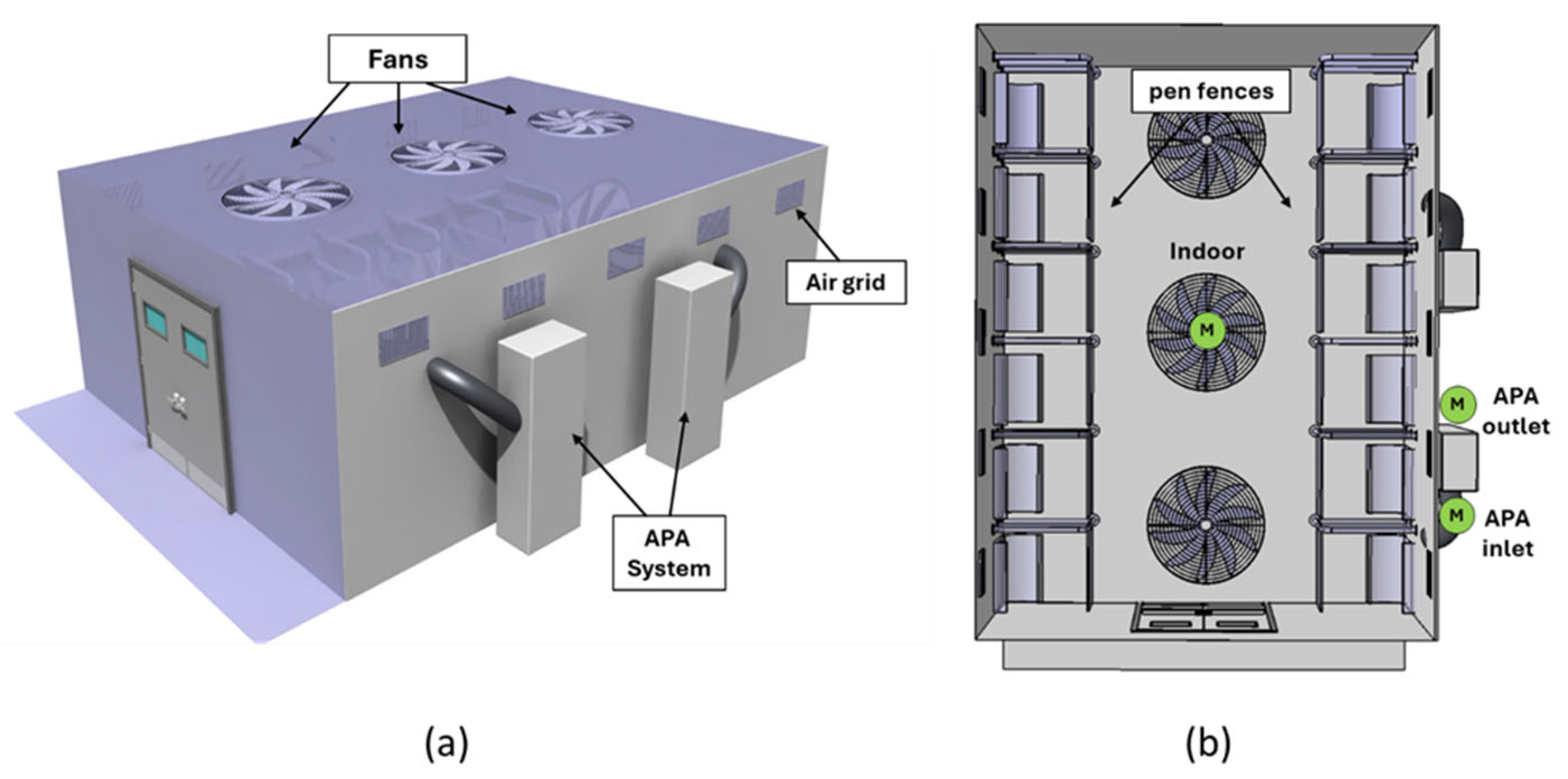 Fans

Air grid

APA System

(a)

pen fences

Indoor

M

M APA outlet

M APA inlet

(b)