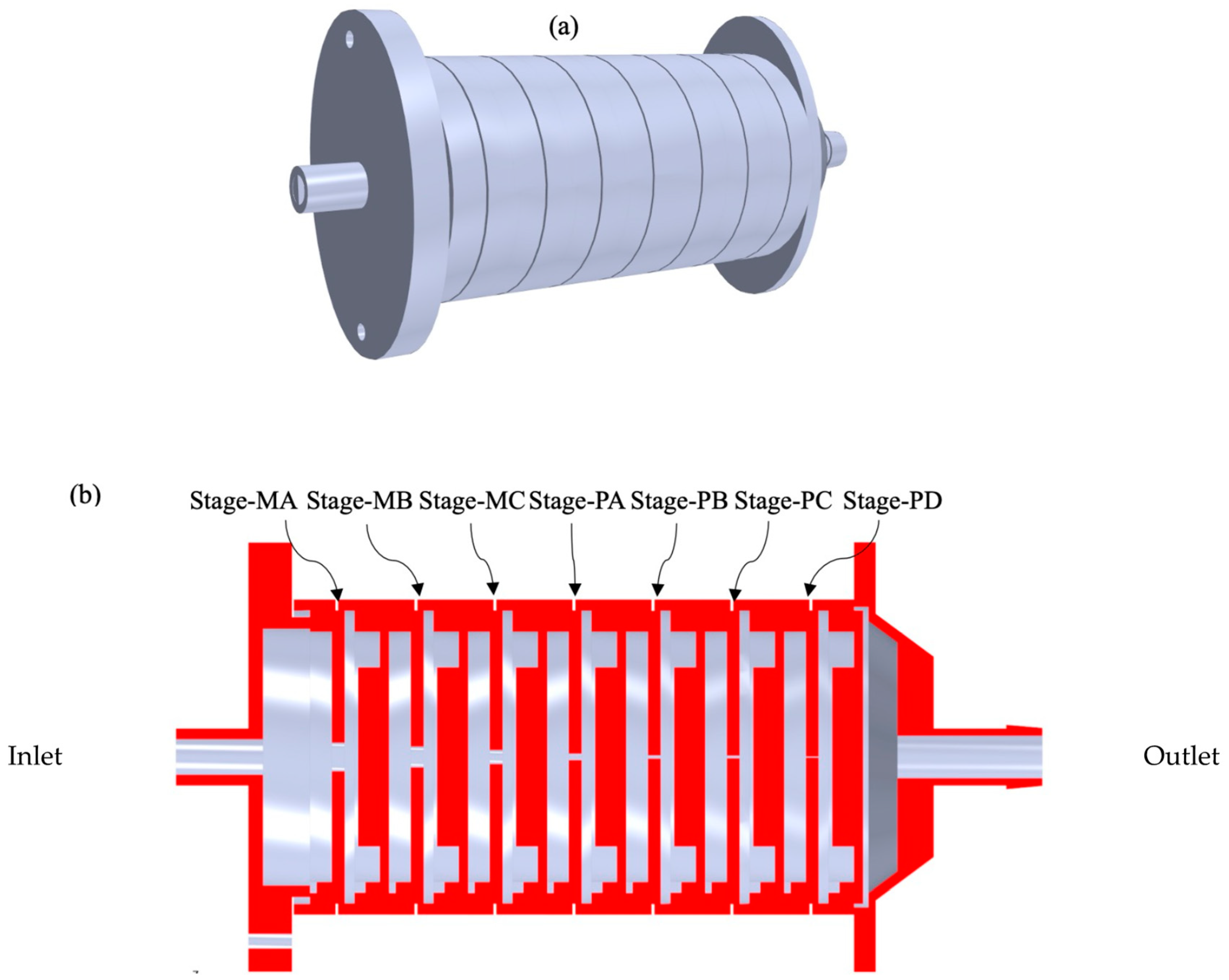 (a)

(b)

Stage-MA Stage-MB Stage-MC Stage-PA Stage-PB Stage-PC Stage-PD

Inlet

Outlet