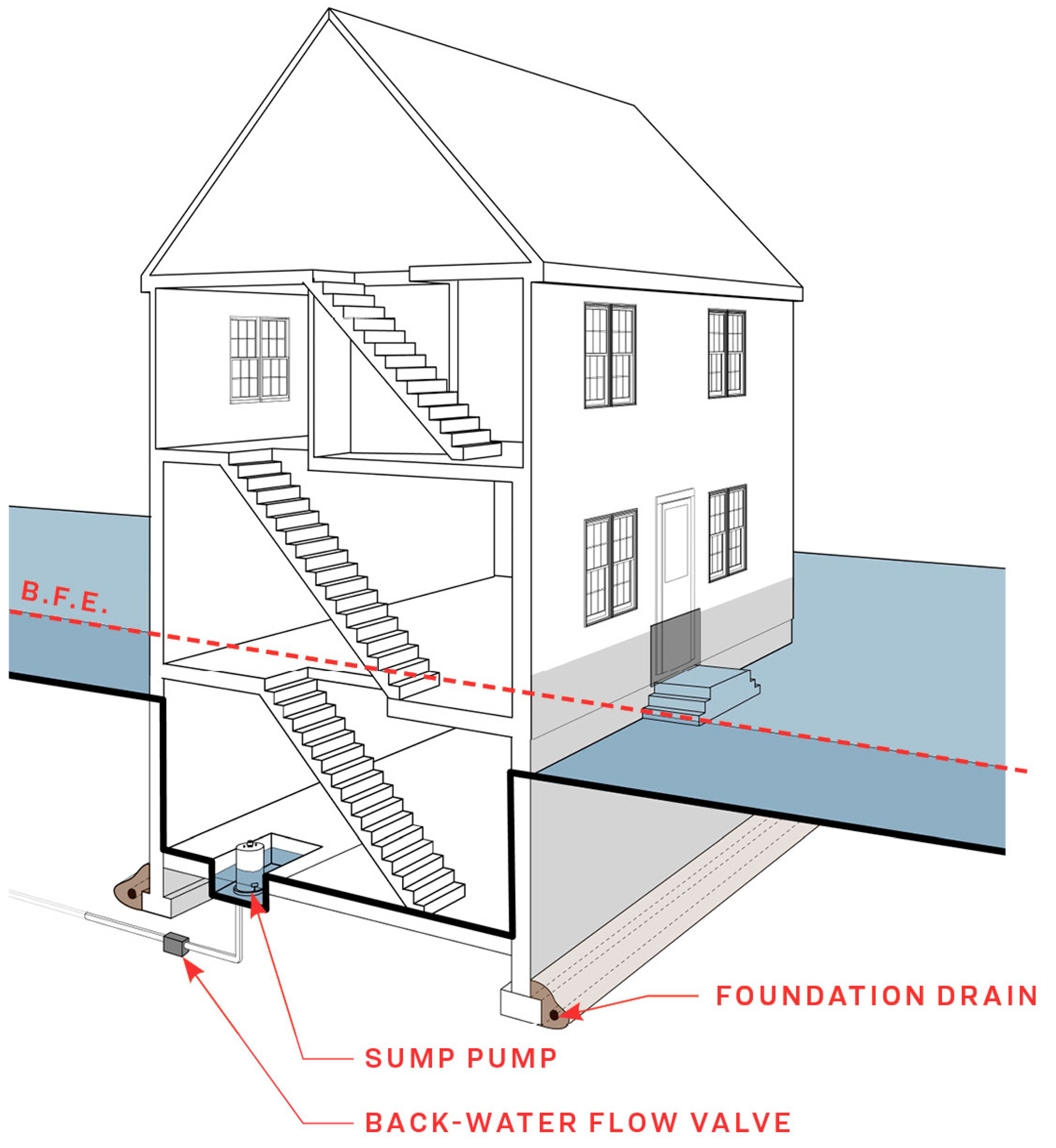 B.F.E.

FOUNDATION DRAIN

SUMP PUMP

BACK-WATER FLOW VALVE