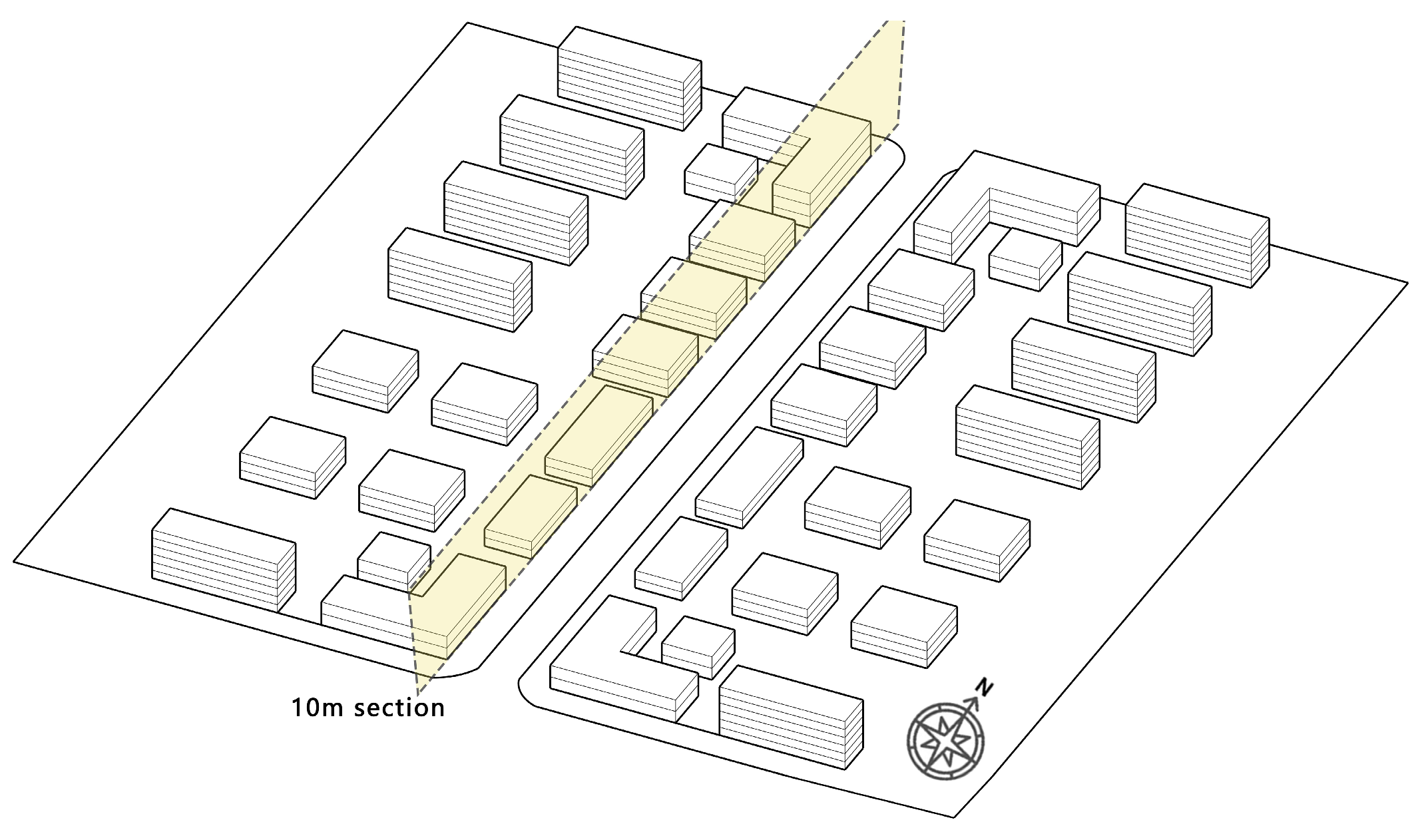 10m section

N