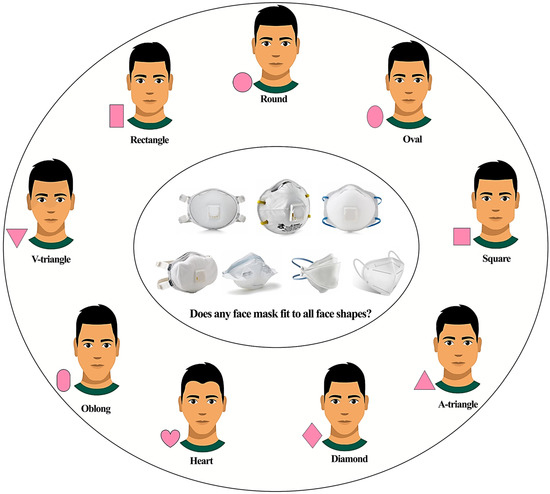 Round

Rectangle

Oval

V-triangle

Square

Does any face mask fit to all face shapes?

Oblong

A-triangle

Heart

Diamond