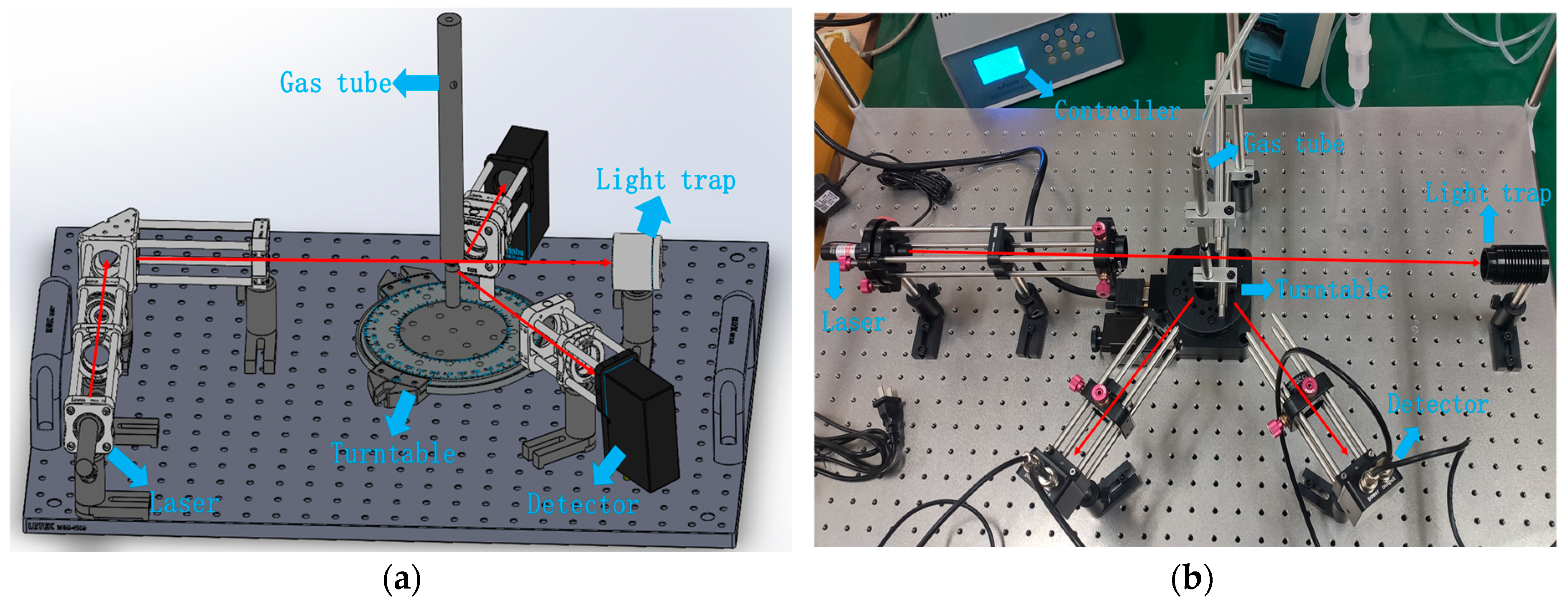 Gas tube

Light trap

Turntable

Laser

Detector

(a)

Controller

Gas tube

Light trap

Turntable

Laser

Detector

(b)