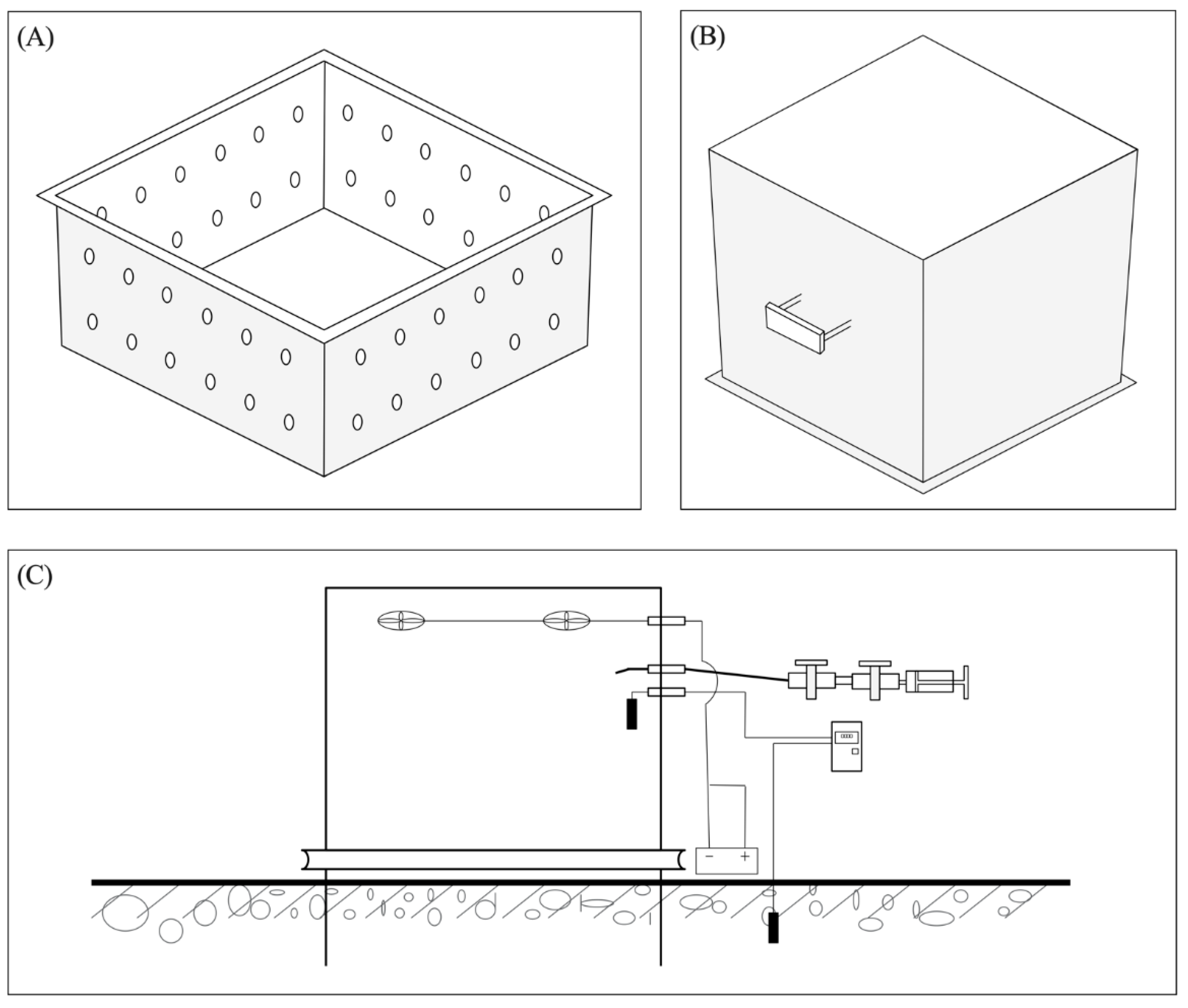 (A)

(B)

(C)

−

+