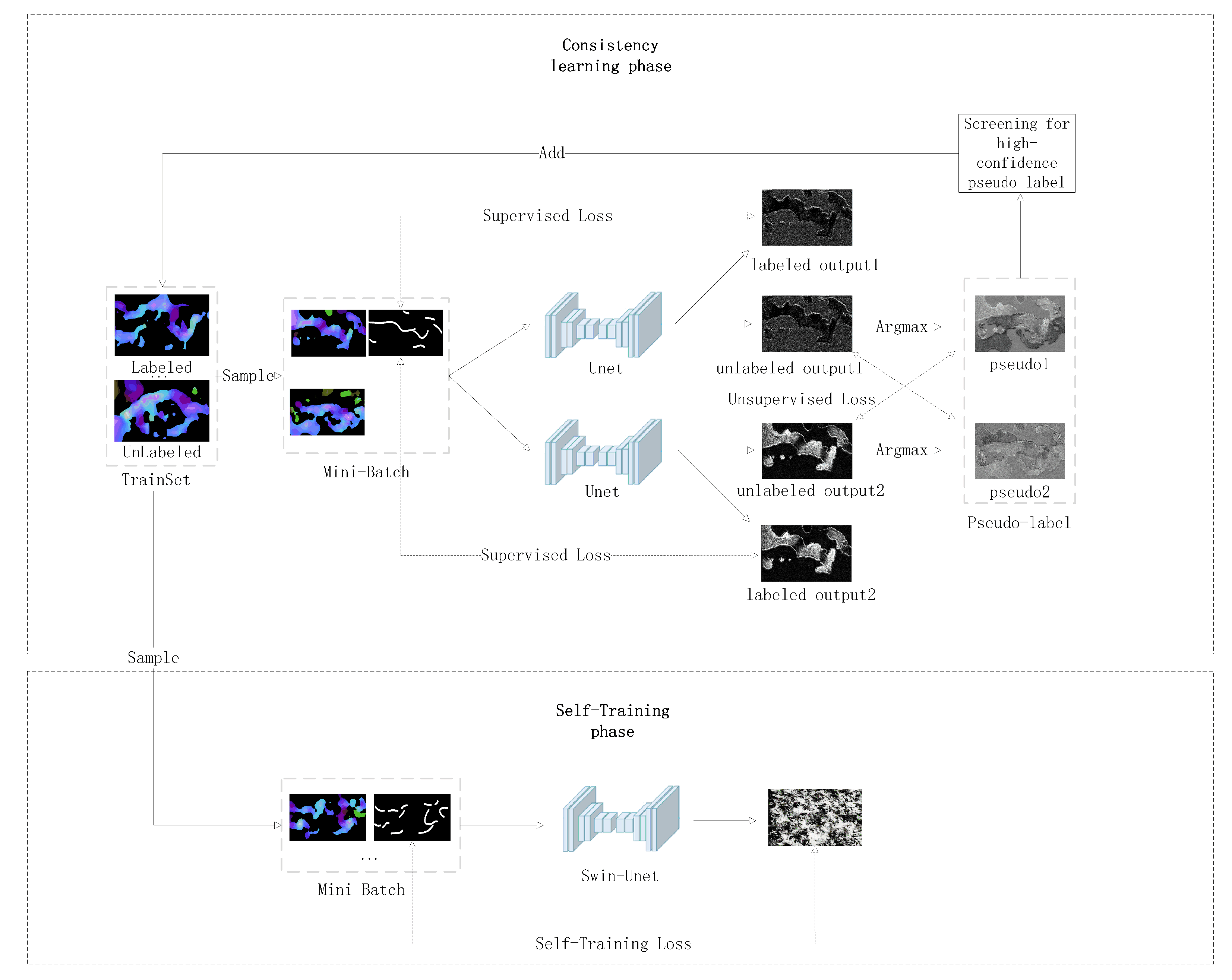 Consistency learning phase

Screening for high-confidence pseudo label

Add

Supervised Loss

labeled output1

Labeled

...

UnLabeled

TrainSet

Sample

Mini-Batch

Unet

unlabeled output1

Argmax

pseudo1

Unsupervised Loss

Unet

unlabeled output2

Argmax

pseudo2

Pseudo-label

Supervised Loss

labeled output2

Sample

Self-Training phase

...

Mini-Batch

Swin-Unet

Self-Training Loss